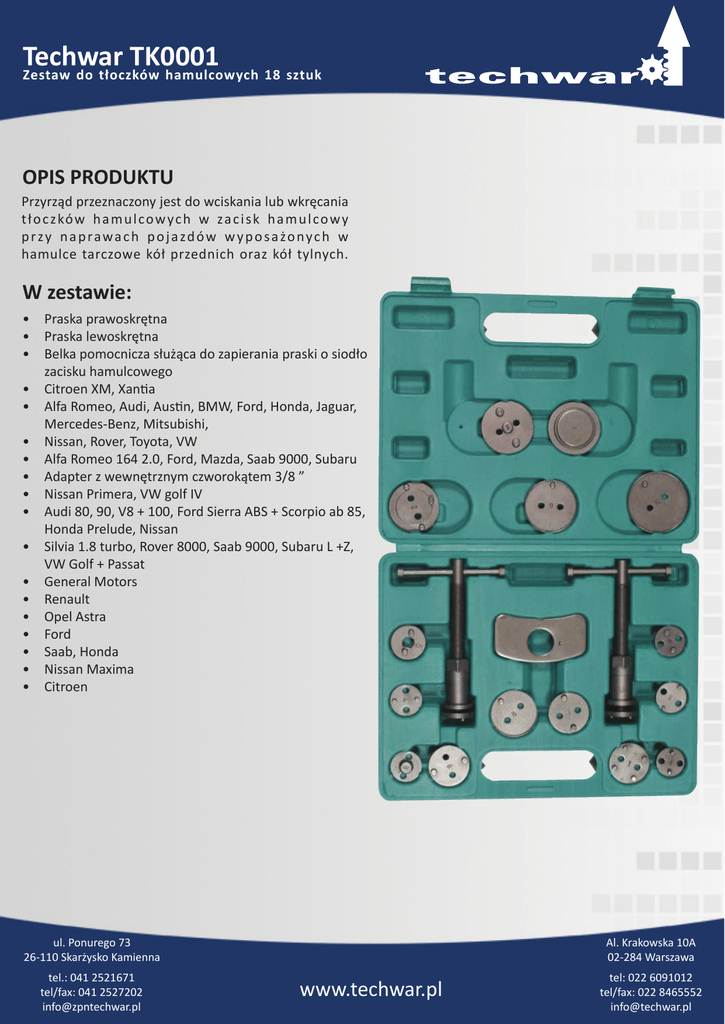 Techwar TK0001
Zestaw do tłoczków hamulcowych 18 sztuk

techwar

OPIS PRODUKTU
Przyrząd przeznaczony jest do wciskania lub wkręcania tłoczków hamulcowych w zacisk hamulcowy przy naprawach pojazdów wyposażonych w hamulce tarczowe kół przednich oraz kół tylnych.

W zestawie:
• Praska prawoskrętna
• Praska lewoskrętna
• Belka pomocnicza służąca do zapierania praski o siodło zacisku hamulcowego
• Citroen XM, Xantia
• Alfa Romeo, Audi, Austin, BMW, Ford, Honda, Jaguar, Mercedes-Benz, Mitsubishi,
• Nissan, Rover, Toyota, VW
• Alfa Romeo 164 2.0, Ford, Mazda, Saab 9000, Subaru
• Adapter z wewnętrznym czworokątem 3/8 ”
• Nissan Primera, VW golf IV
• Audi 80, 90, V8 + 100, Ford Sierra ABS + Scorpio ab 85, Honda Prelude, Nissan
• Silvia 1.8 turbo, Rover 8000, Saab 9000, Subaru L +Z, VW Golf + Passat
• General Motors
• Renault
• Opel Astra
• Ford
• Saab, Honda
• Nissan Maxima
• Citroen

ul. Ponurego 73
26-110 Skarżysko Kamienna
tel.: 041 2521671
tel/fax: 041 2527202
info@zpntechwar.pl

www.techwar.pl

Al. Krakowska 10A
02-284 Warszawa
tel: 022 6091012
tel/fax: 022 8465552
info@techwar.pl