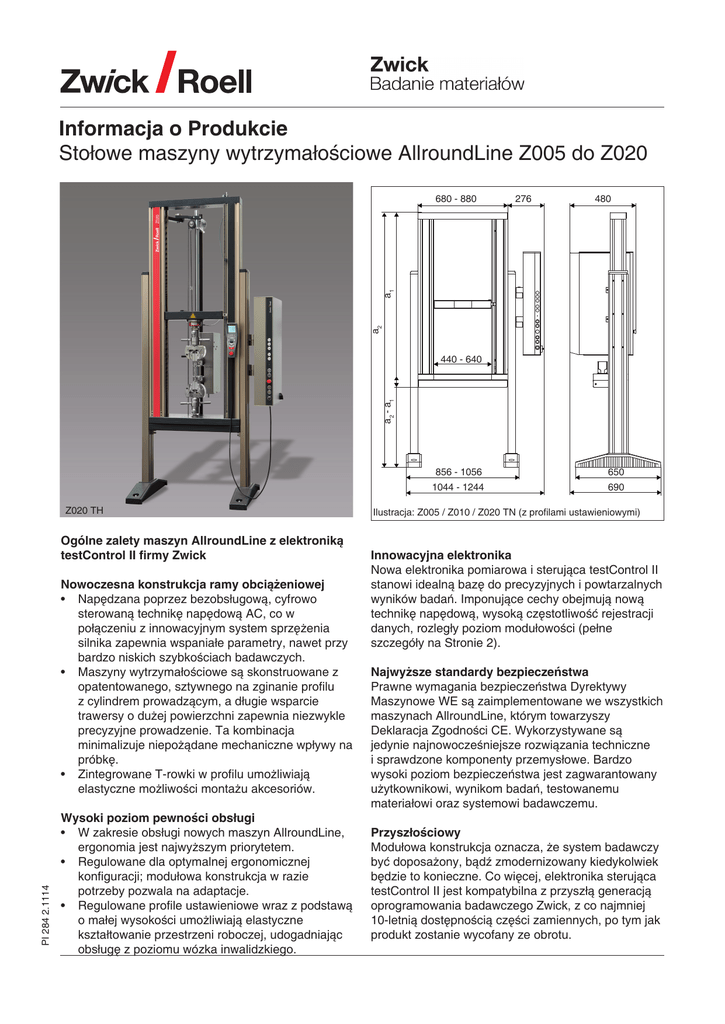 Zwick / Roell

Zwick
Badanie materiałów

Informacja o Produkcie
Stołowe maszyny wytrzymałościowe AllroundLine Z005 do Z020

Z020 TH

680 - 880
276
480
$a_1$
$a_2$
$a_2 - a_1$
440 - 640
856 - 1056
1044 - 1244
650
690

Ilustracja: Z005 / Z010 / Z020 TN (z profilami ustawieniowymi)

Ogólne zalety maszyn AllroundLine z elektroniką testControl II firmy Zwick

Nowoczesna konstrukcja ramy obciążeniowej
• Napędzana poprzez bezobsługową, cyfrowo sterowaną technikę napędową AC, co w połączeniu z innowacyjnym system sprzężenia silnika zapewnia wspaniałe parametry, nawet przy bardzo niskich szybkościach badawczych.
• Maszyny wytrzymałościowe są skonstruowane z opatentowanego, sztywnego na zginanie profilu z cylindrem prowadzącym, a długie wsparcie trawersy o dużej powierzchni zapewnia niezwykle precyzyjne prowadzenie. Ta kombinacja minimalizuje niepożądane mechaniczne wpływy na próbkę.
• Zintegrowane T-rowki w profilu umożliwiają elastyczne możliwości montażu akcesoriów.

Wysoki poziom pewności obsługi
• W zakresie obsługi nowych maszyn AllroundLine, ergonomia jest najwyższym priorytetem.
• Regulowane dla optymalnej ergonomicznej konfiguracji; modułowa konstrukcja w razie potrzeby pozwala na adaptacje.
• Regulowane profile ustawieniowe wraz z podstawą o małej wysokości umożliwiają elastyczne kształtowanie przestrzeni roboczej, udogadniając obsługę z poziomu wózka inwalidzkiego.

Innowacyjna elektronika
Nowa elektronika pomiarowa i sterująca testControl II stanowi idealną bazę do precyzyjnych i powtarzalnych wyników badań. Imponujące cechy obejmują nową technikę napędową, wysoką częstotliwość rejestracji danych, rozległy poziom modułowości (pełne szczegóły na Stronie 2).

Najwyższe standardy bezpieczeństwa
Prawne wymagania bezpieczeństwa Dyrektywy Maszynowe WE są zaimplementowane we wszystkich maszynach AllroundLine, którym towarzyszy Deklaracja Zgodności CE. Wykorzystywane są jedynie najnowocześniejsze rozwiązania techniczne i sprawdzone komponenty przemysłowe. Bardzo wysoki poziom bezpieczeństwa jest zagwarantowany użytkownikowi, wynikom badań, testowanemu materiałowi oraz systemowi badawczemu.

Przyszłościowy
Modułowa konstrukcja oznacza, że system badawczy być doposażony, bądź zmodernizowany kiedykolwiek będzie to konieczne. Co więcej, elektronika sterująca testControl II jest kompatybilna z przyszłą generacją oprogramowania badawczego Zwick, z co najmniej 10-letnią dostępnością części zamiennych, po tym jak produkt zostanie wycofany ze obrotu.

PI 284 2.1114