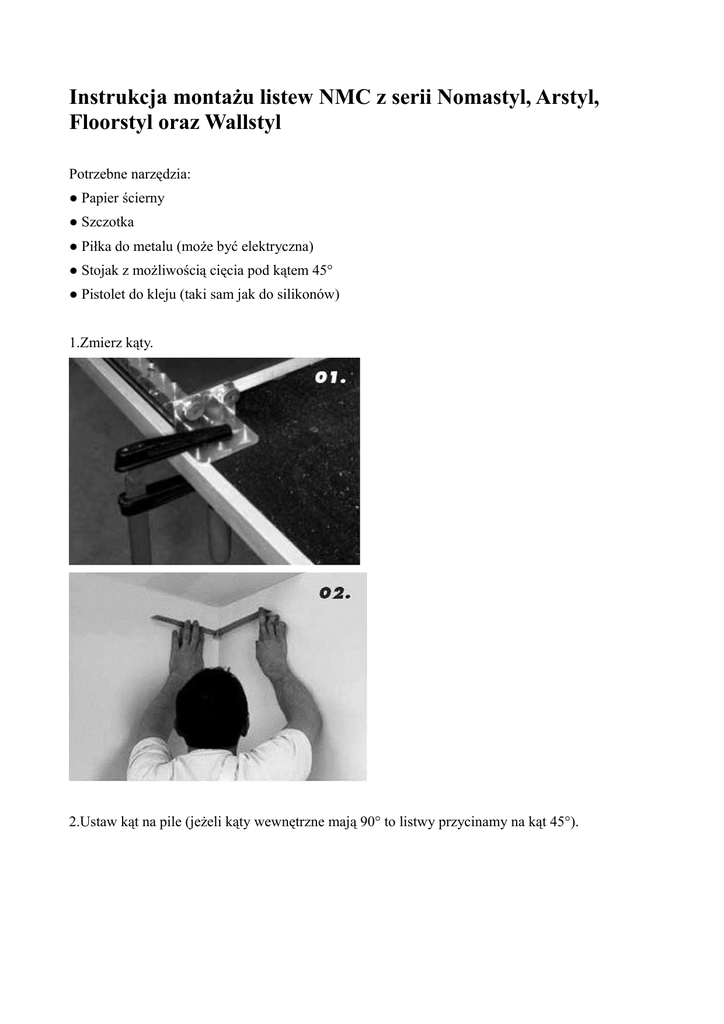 Instrukcja montażu listew NMC z serii Nomastyl, Arstyl, Floorstyl oraz Wallstyl

Potrzebne narzędzia:
● Papier ścierny
● Szczotka
● Piłka do metalu (może być elektryczna)
● Stojak z możliwością cięcia pod kątem 45°
● Pistolet do kleju (taki sam jak do silikonów)

1.Zmierz kąty.

01.

02.

2.Ustaw kąt na pile (jeżeli kąty wewnętrzne mają 90° to listwy przycinamy na kąt 45°).