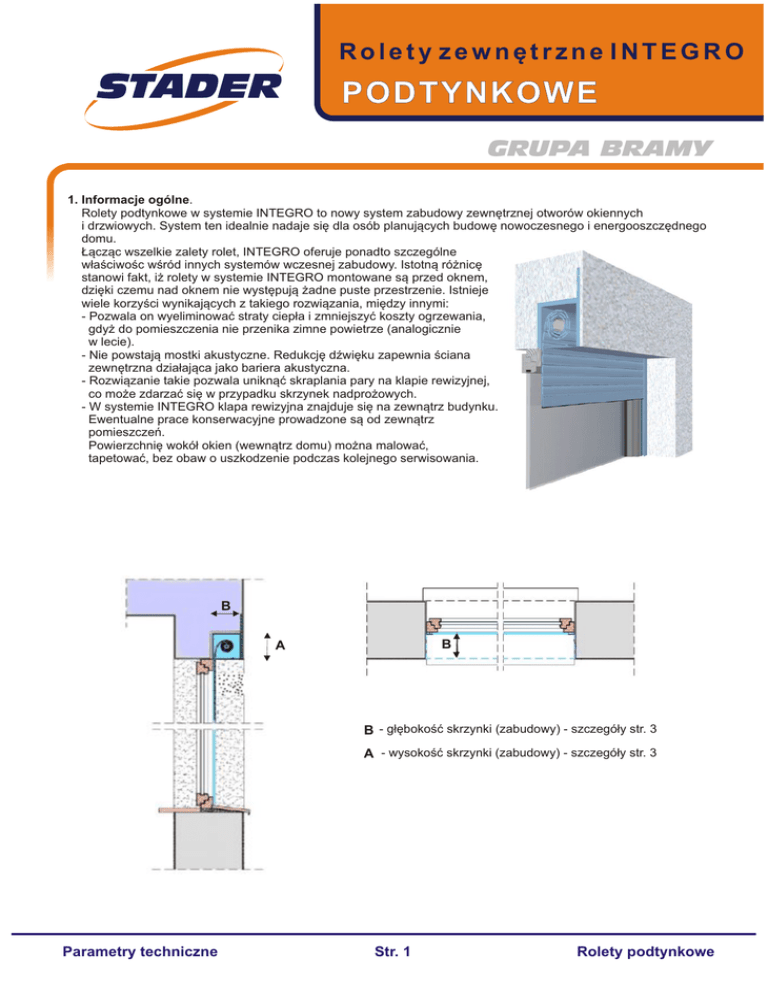 STADER

Rolety zewnętrzne INTEGRO

PODTYNKOWE

GRUPA BRAMY

1. Informacje ogólne.
Rolety podtynkowe w systemie INTEGRO to nowy system zabudowy zewnętrznej otworów okiennych i drzwiowych. System ten idealnie nadaje się dla osób planujących budowę nowoczesnego i energooszczędnego domu.
Łącząc wszelkie zalety rolet, INTEGRO oferuje ponadto szczególne właściwośc wśród innych systemów wczesnej zabudowy. Istotną różnicę stanowi fakt, iż rolety w systemie INTEGRO montowane są przed oknem, dzięki czemu nad oknem nie występują żadne puste przestrzenie. Istnieje wiele korzyści wynikających z takiego rozwiązania, między innymi:
- Pozwala on wyeliminować straty ciepła i zmniejszyć koszty ogrzewania, gdyż do pomieszczenia nie przenika zimne powietrze (analogicznie w lecie).
- Nie powstają mostki akustyczne. Redukcję dźwięku zapewnia ściana zewnętrzna działająca jako bariera akustyczna.
- Rozwiązanie takie pozwala uniknąć skraplania pary na klapie rewizyjnej, co może zdarzać się w przypadku skrzynek nadprożowych.
- W systemie INTEGRO klapa rewizyjna znajduje się na zewnątrz budynku. Ewentualne prace konserwacyjne prowadzone są od zewnątrz pomieszczeń.
Powierzchnię wokół okien (wewnątrz domu) można malować, tapetować, bez obaw o uszkodzenie podczas kolejnego serwisowania.

B
A
B

B - głębokość skrzynki (zabudowy) - szczegóły str. 3
A - wysokość skrzynki (zabudowy) - szczegóły str. 3

Parametry techniczne
Str. 1
Rolety podtynkowe