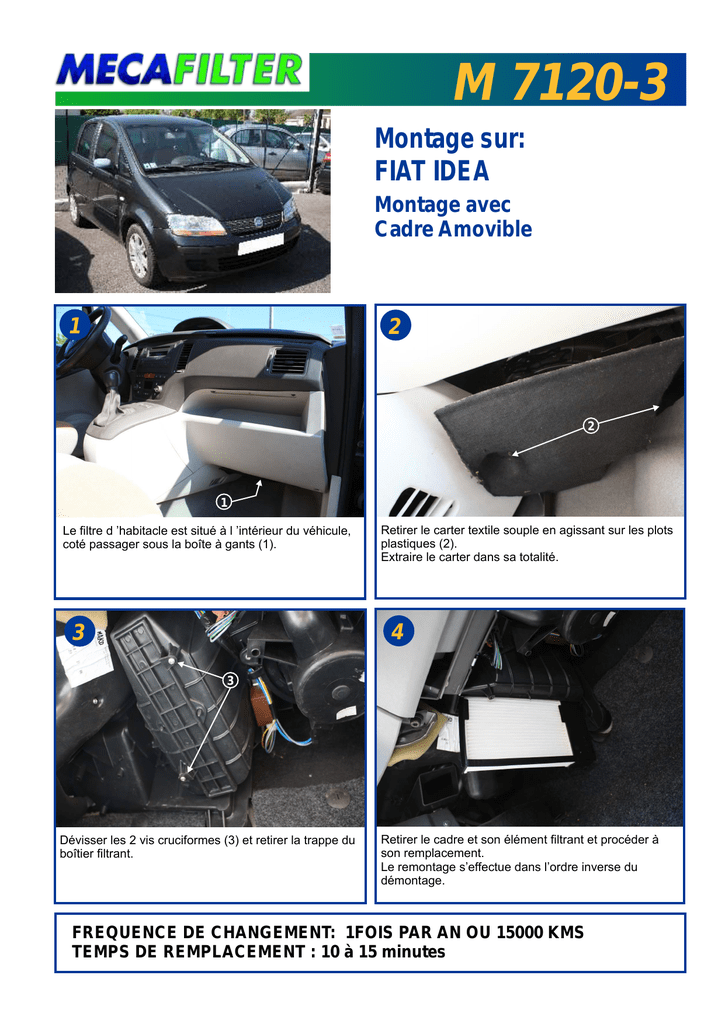 MECAFILTER

M 7120-3

Montage sur:
FIAT IDEA

Montage avec
Cadre Amovible

1

1

Le filtre d 'habitacle est situé à l 'intérieur du véhicule, coté passager sous la boîte à gants (1).

2

2

Retirer le carter textile souple en agissant sur les plots plastiques (2).
Extraire le carter dans sa totalité.

3

3

Dévisser les 2 vis cruciformes (3) et retirer la trappe du boîtier filtrant.

4

Retirer le cadre et son élément filtrant et procéder à son remplacement.
Le remontage s'effectue dans l'ordre inverse du démontage.

FREQUENCE DE CHANGEMENT: 1FOIS PAR AN OU 15000 KMS
TEMPS DE REMPLACEMENT : 10 à 15 minutes