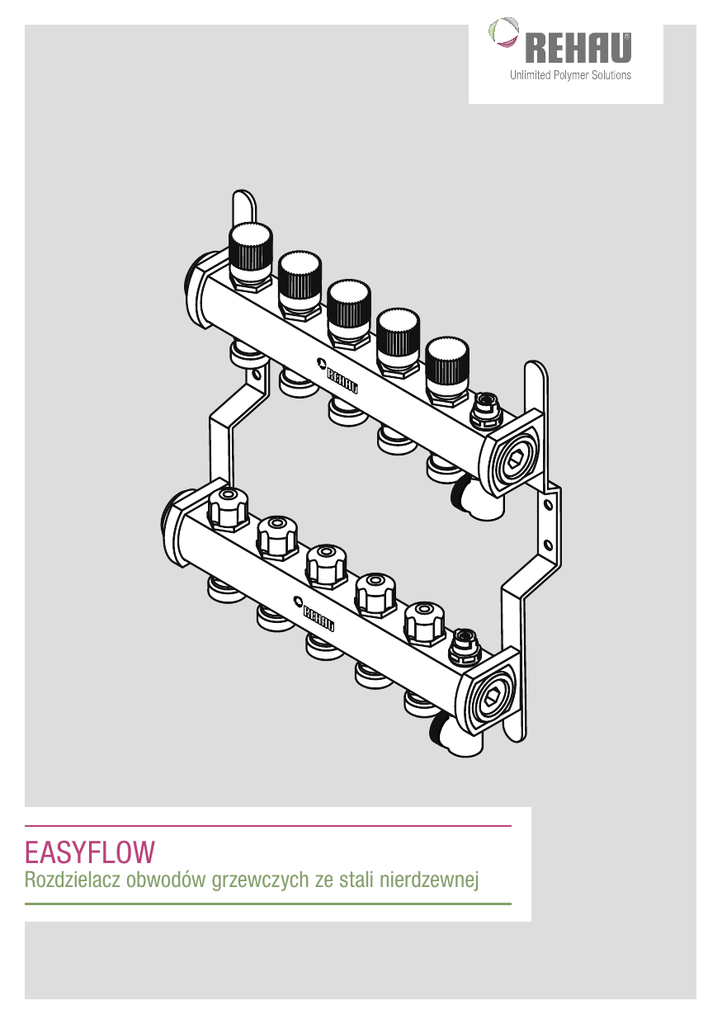 REHAU
Unlimited Polymer Solutions

REHAU

REHAU

EASYFLOW
Rozdzielacz obwodów grzewczych ze stali nierdzewnej