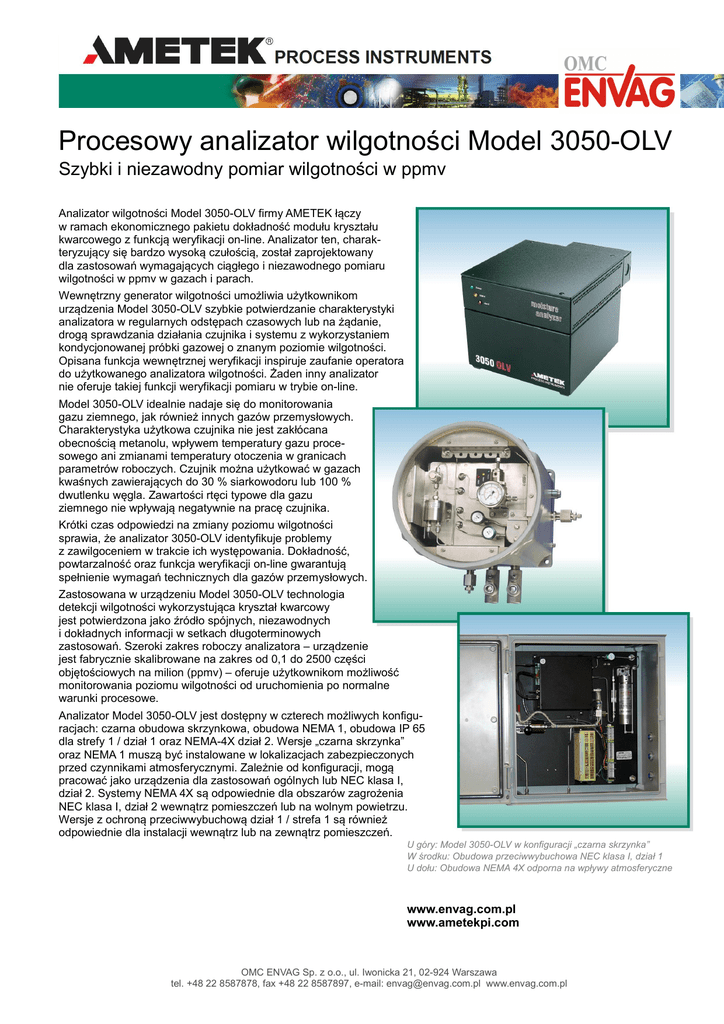 AMETEK® PROCESS INSTRUMENTS

OMC ENVAG

Procesowy analizator wilgotności Model 3050-OLV

Szybki i niezawodny pomiar wilgotności w ppmv

Analizator wilgotności Model 3050-OLV firmy AMETEK łączy w ramach ekonomicznego pakietu dokładność modułu kryształu kwarcowego z funkcją weryfikacji on-line. Analizator ten, charakteryzujący się bardzo wysoką czułością, został zaprojektowany dla zastosowań wymagających ciągłego i niezawodnego pomiaru wilgotności w ppmv w gazach i parach.

Wewnętrzny generator wilgotności umożliwia użytkownikom urządzenia Model 3050-OLV szybkie potwierdzanie charakterystyki analizatora w regularnych odstępach czasowych lub na żądanie, drogą sprawdzania działania czujnika i systemu z wykorzystaniem kondycjonowanej próbki gazowej o znanym poziomie wilgotności. Opisana funkcja wewnętrznej weryfikacji inspiruje zaufanie operatora do użytkowanego analizatora wilgotności. Żaden inny analizator nie oferuje takiej funkcji weryfikacji pomiaru w trybie on-line.

Model 3050-OLV idealnie nadaje się do monitorowania gazu ziemnego, jak również innych gazów przemysłowych. Charakterystyka użytkowa czujnika nie jest zakłócana obecnością metanolu, wpływem temperatury gazu procesowego ani zmianami temperatury otoczenia w granicach parametrów roboczych. Czujnik można użytkować w gazach kwaśnych zawierających do 30 % siarkowodoru lub 100 % dwutlenku węgla. Zawartości rtęci typowe dla gazu ziemnego nie wpływają negatywnie na pracę czujnika.

Krótki czas odpowiedzi na zmiany poziomu wilgotności sprawia, że analizator 3050-OLV identyfikuje problemy z zawilgoceniem w trakcie ich występowania. Dokładność, powtarzalność oraz funkcja weryfikacji on-line gwarantują spełnienie wymagań technicznych dla gazów przemysłowych.

Zastosowana w urządzeniu Model 3050-OLV technologia detekcji wilgotności wykorzystująca kryształ kwarcowy jest potwierdzona jako źródło spójnych, niezawodnych i dokładnych informacji w setkach długoterminowych zastosowań. Szeroki zakres roboczy analizatora – urządzenie jest fabrycznie skalibrowane na zakres od 0,1 do 2500 części objętościowych na milion (ppmv) – oferuje użytkownikom możliwość monitorowania poziomu wilgotności od uruchomienia po normalne warunki procesowe.

Analizator Model 3050-OLV jest dostępny w czterech możliwych konfiguracjach: czarna obudowa skrzynkowa, obudowa NEMA 1, obudowa IP 65 dla strefy 1 / dział 1 oraz NEMA-4X dział 2. Wersje „czarna skrzynka” oraz NEMA 1 muszą być instalowane w lokalizacjach zabezpieczonych przed czynnikami atmosferycznymi. Zależnie od konfiguracji, mogą pracować jako urządzenia dla zastosowań ogólnych lub NEC klasa I, dział 2. Systemy NEMA 4X są odpowiednie dla obszarów zagrożenia NEC klasa I, dział 2 wewnątrz pomieszczeń lub na wolnym powietrzu. Wersje z ochroną przeciwwybuchową dział 1 / strefa 1 są również odpowiednie dla instalacji wewnątrz lub na zewnątrz pomieszczeń.

moisture analyzer
3050 OLV

U góry: Model 3050-OLV w konfiguracji „czarna skrzynka”
W środku: Obudowa przeciwwybuchowa NEC klasa I, dział 1
U dołu: Obudowa NEMA 4X odporna na wpływy atmosferyczne

www.envag.com.pl
www.ametekpi.com

OMC ENVAG Sp. z o.o., ul. Iwonicka 21, 02-924 Warszawa
tel. +48 22 8587878, fax +48 22 8587897, e-mail: envag@envag.com.pl www.envag.com.pl