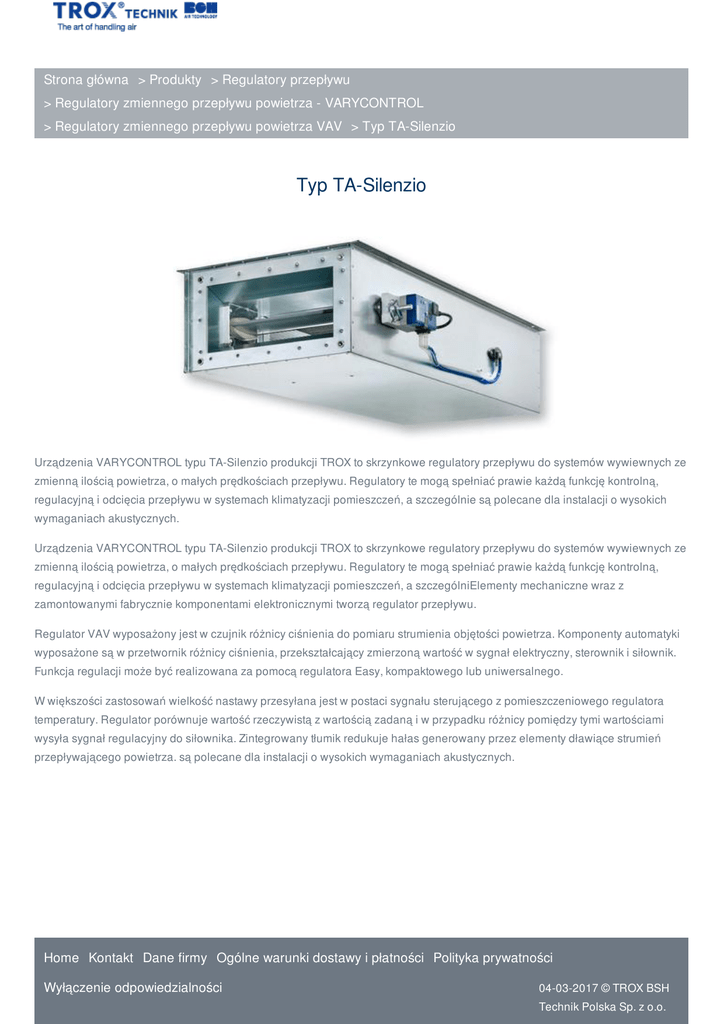 TROX® TECHNIK BSH AIR TECHNOLOGY
The art of handling air

Strona główna > Produkty > Regulatory przepływu
> Regulatory zmiennego przepływu powietrza - VARYCONTROL
> Regulatory zmiennego przepływu powietrza VAV > Typ TA-Silenzio

Typ TA-Silenzio

Urządzenia VARYCONTROL typu TA-Silenzio produkcji TROX to skrzynkowe regulatory przepływu do systemów wywiewnych ze zmienną ilością powietrza, o małych prędkościach przepływu. Regulatory te mogą spełniać prawie każdą funkcję kontrolną, regulacyjną i odcięcia przepływu w systemach klimatyzacji pomieszczeń, a szczególnie są polecane dla instalacji o wysokich wymaganiach akustycznych.

Urządzenia VARYCONTROL typu TA-Silenzio produkcji TROX to skrzynkowe regulatory przepływu do systemów wywiewnych ze zmienną ilością powietrza, o małych prędkościach przepływu. Regulatory te mogą spełniać prawie każdą funkcję kontrolną, regulacyjną i odcięcia przepływu w systemach klimatyzacji pomieszczeń, a szczególniElementy mechaniczne wraz z zamontowanymi fabrycznie komponentami elektronicznymi tworzą regulator przepływu.

Regulator VAV wyposażony jest w czujnik różnicy ciśnienia do pomiaru strumienia objętości powietrza. Komponenty automatyki wyposażone są w przetwornik różnicy ciśnienia, przekształcający zmierzoną wartość w sygnał elektryczny, sterownik i siłownik. Funkcja regulacji może być realizowana za pomocą regulatora Easy, kompaktowego lub uniwersalnego.

W większości zastosowań wielkość nastawy przesyłana jest w postaci sygnału sterującego z pomieszczeniowego regulatora temperatury. Regulator porównuje wartość rzeczywistą z wartością zadaną i w przypadku różnicy pomiędzy tymi wartościami wysyła sygnał regulacyjny do siłownika. Zintegrowany tłumik redukuje hałas generowany przez elementy dławiące strumień przepływającego powietrza. są polecane dla instalacji o wysokich wymaganiach akustycznych.

Home Kontakt Dane firmy Ogólne warunki dostawy i płatności Polityka prywatności

Wyłączenie odpowiedzialności

04-03-2017 © TROX BSH Technik Polska Sp. z o.o.