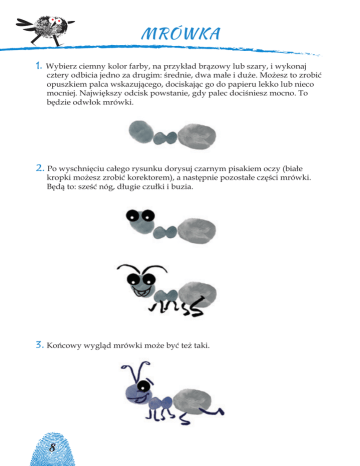 MRÓWKA

1. Wybierz ciemny kolor farby, na przykład brązowy lub szary, i wykonaj cztery odbicia jedno za drugim: średnie, dwa małe i duże. Możesz to zrobić opuszkiem palca wskazującego, dociskając go do papieru lekko lub nieco mocniej. Największy odcisk powstanie, gdy palec dociśniesz mocno. To będzie odwłok mrówki.

2. Po wyschnięciu całego rysunku dorysuj czarnym pisakiem oczy (białe kropki możesz zrobić korektorem), a następnie pozostałe części mrówki. Będą to: sześć nóg, długie czułki i buzia.

3. Końcowy wygląd mrówki może być też taki.

8