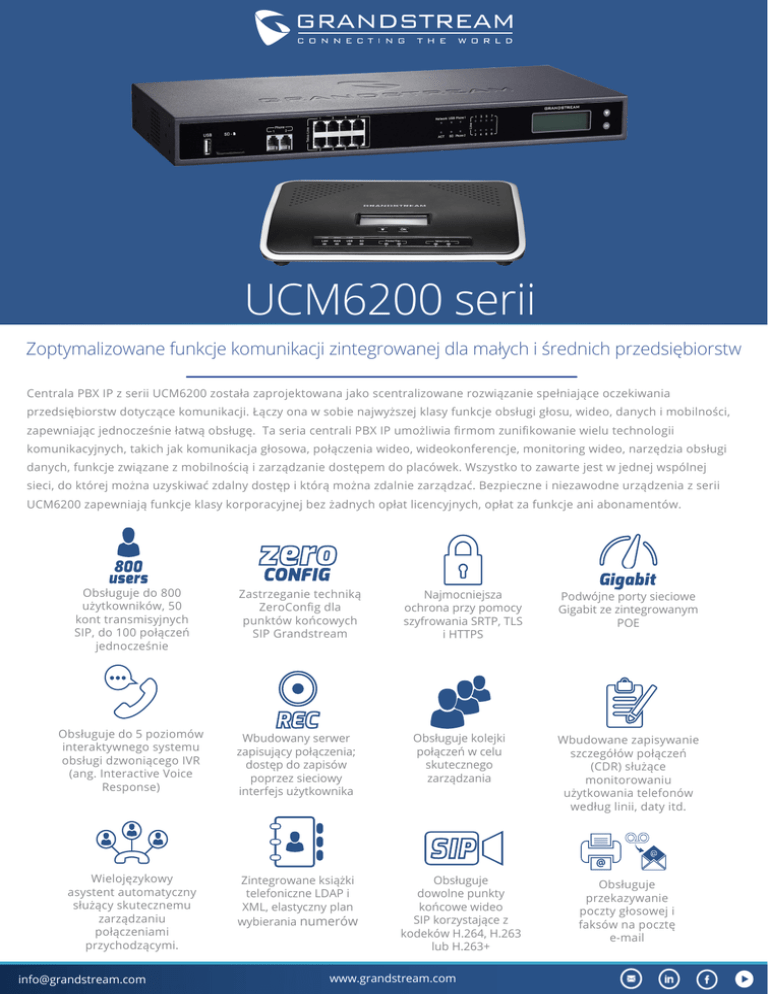 GRANDSTREAM
CONNECTING THE WORLD

UCM6200 serii

Zoptymalizowane funkcje komunikacji zintegrowanej dla małych i średnich przedsiębiorstw

Centrala PBX IP z serii UCM6200 została zaprojektowana jako scentralizowane rozwiązanie spełniające oczekiwania przedsiębiorstw dotyczące komunikacji. Łączy ona w sobie najwyższej klasy funkcje obsługi głosu, wideo, danych i mobilności, zapewniając jednocześnie łatwą obsługę. Ta seria centrali PBX IP umożliwia firmom zunifikowanie wielu technologii komunikacyjnych, takich jak komunikacja głosowa, połączenia wideo, wideokonferencje, monitoring wideo, narzędzia obsługi danych, funkcje związane z mobilnością i zarządzanie dostępem do placówek. Wszystko to zawarte jest w jednej wspólnej sieci, do której można uzyskiwać zdalny dostęp i którą można zdalnie zarządzać. Bezpieczne i niezawodne urządzenia z serii UCM6200 zapewniają funkcje klasy korporacyjnej bez żadnych opłat licencyjnych, opłat za funkcje ani abonamentów.

800 users
Obsługuje do 800 użytkowników, 50 kont transmisyjnych SIP, do 100 połączeń jednocześnie

zero CONFIG
Zastrzeganie techniką ZeroConfig dla punktów końcowych SIP Grandstream

Najmocniejsza ochrona przy pomocy szyfrowania SRTP, TLS i HTTPS

Gigabit
Podwójne porty sieciowe Gigabit ze zintegrowanym POE

Obsługuje do 5 poziomów interaktywnego systemu obsługi dzwoniącego IVR (ang. Interactive Voice Response)

REC
Wbudowany serwer zapisujący połączenia; dostęp do zapisów poprzez sieciowy interfejs użytkownika

Obsługuje kolejki połączeń w celu skutecznego zarządzania

Wbudowane zapisywanie szczegółów połączeń (CDR) służące monitorowaniu użytkowania telefonów według linii, daty itd.

Wielojęzykowy asystent automatyczny służący skutecznemu zarządzaniu połączeniami przychodzącymi.

Zintegrowane książki telefoniczne LDAP i XML, elastyczny plan wybierania numerów

SIP
Obsługuje dowolne punkty końcowe wideo SIP korzystające z kodeków H.264, H.263 lub H.263+

Obsługuje przekazywanie poczty głosowej i faksów na pocztę e-mail

info@grandstream.com
www.grandstream.com