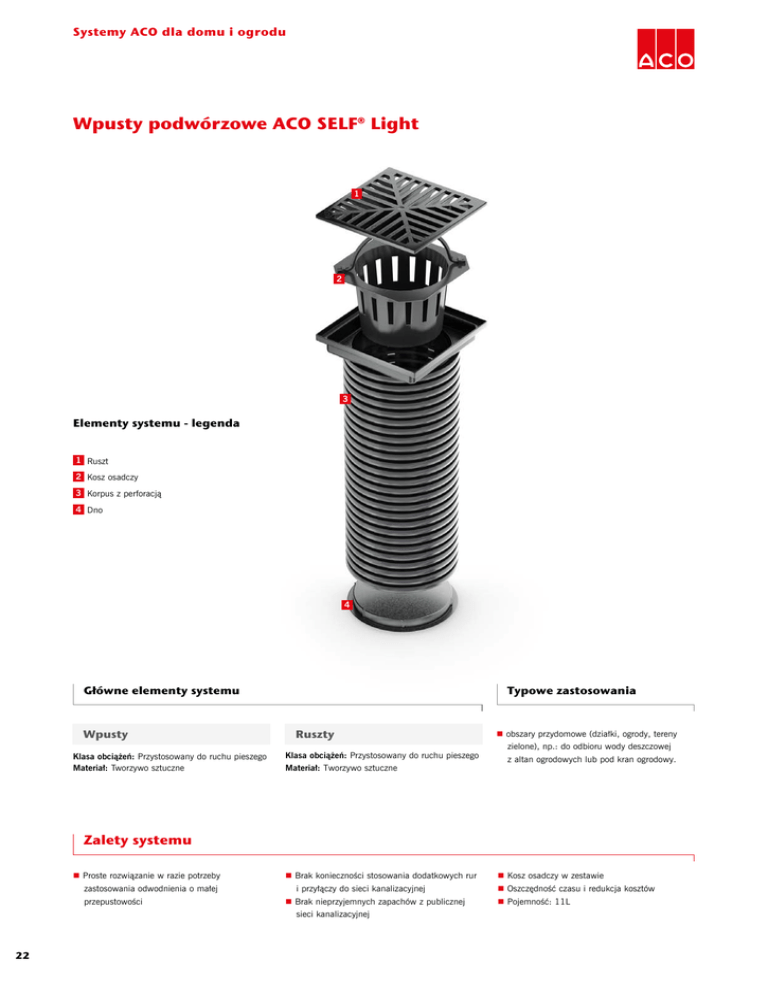 Systemy ACO dla domu i ogrodu

ACO

Wpusty podwórzowe ACO SELF® Light

1

2

3

4

Elementy systemu - legenda

1 Ruszt
2 Kosz osadczy
3 Korpus z perforacją
4 Dno

Główne elementy systemu

Wpusty

Klasa obciążeń: Przystosowany do ruchu pieszego
Materiał: Tworzywo sztuczne

Ruszty

Klasa obciążeń: Przystosowany do ruchu pieszego
Materiał: Tworzywo sztuczne

Typowe zastosowania

■ obszary przydomowe (działki, ogrody, tereny zielone), np.: do odbioru wody deszczowej z altan ogrodowych lub pod kran ogrodowy.

Zalety systemu

■ Proste rozwiązanie w razie potrzeby zastosowania odwodnienia o małej przepustowości

■ Brak konieczności stosowania dodatkowych rur i przyłączy do sieci kanalizacyjnej
■ Brak nieprzyjemnych zapachów z publicznej sieci kanalizacyjnej

■ Kosz osadczy w zestawie
■ Oszczędność czasu i redukcja kosztów
■ Pojemność: 11L

22