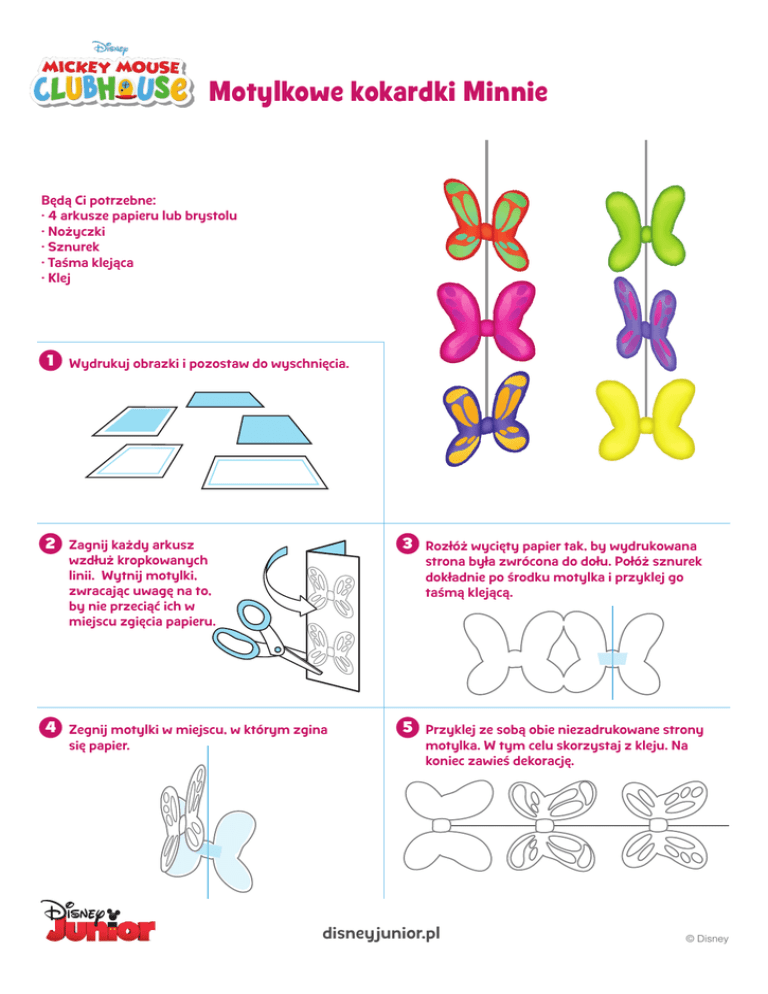 Disney
MICKEY MOUSE CLUBHOUSE

Motylkowe kokardki Minnie

Będą Ci potrzebne:
· 4 arkusze papieru lub brystolu
· Nożyczki
· Sznurek
· Taśma klejąca
· Klej

1 Wydrukuj obrazki i pozostaw do wyschnięcia.

2 Zagnij każdy arkusz wzdłuż kropkowanych linii. Wytnij motylki, zwracając uwagę na to, by nie przeciąć ich w miejscu zgięcia papieru.

3 Rozłóż wycięty papier tak, by wydrukowana strona była zwrócona do dołu. Połóż sznurek dokładnie po środku motylka i przyklej go taśmą klejącą.

4 Zegnij motylki w miejscu, w którym zgina się papier.

5 Przyklej ze sobą obie niezadrukowane strony motylka. W tym celu skorzystaj z kleju. Na koniec zawieś dekorację.

Disney Junior

disneyjunior.pl

© Disney