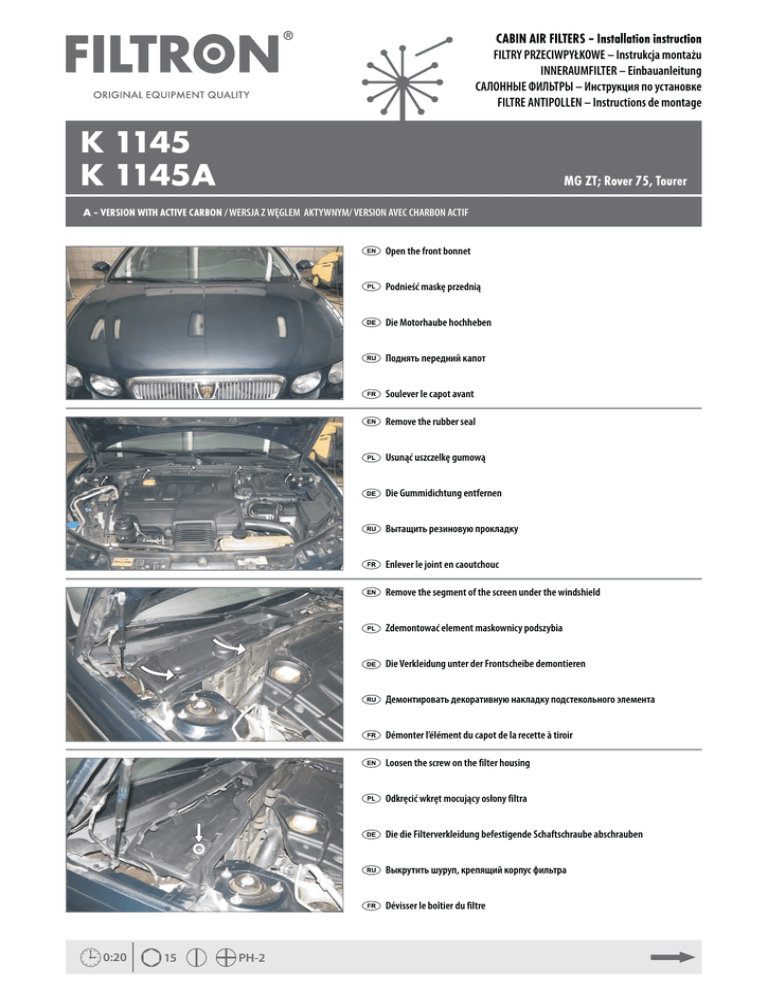 FILTRON®
ORIGINAL EQUIPMENT QUALITY

CABIN AIR FILTERS – Installation instruction
FILTRY PRZECIWPYŁKOWE – Instrukcja montażu
INNERAUMFILTER – Einbauanleitung
САЛОННЫЕ ФИЛЬТРЫ – Инструкция по установке
FILTRE ANTIPOLLEN – Instructions de montage

K 1145
K 1145A

MG ZT; Rover 75, Tourer

A – VERSION WITH ACTIVE CARBON / WERSJA Z WĘGLEM AKTYWNYM/ VERSION AVEC CHARBON ACTIF

EN Open the front bonnet
PL Podnieść maskę przednią
DE Die Motorhaube hochheben
RU Поднять передний капот
FR Soulever le capot avant

EN Remove the rubber seal
PL Usunąć uszczelkę gumową
DE Die Gummidichtung entfernen
RU Вытащить резиновую прокладку
FR Enlever le joint en caoutchouc

EN Remove the segment of the screen under the windshield
PL Zdemontować element maskownicy podszybia
DE Die Verkleidung unter der Frontscheibe demontieren
RU Демонтировать декоративную накладку подстекольного элемента
FR Démonter l'élément du capot de la recette à tiroir

EN Loosen the screw on the filter housing
PL Odkręcić wkręt mocujący osłony filtra
DE Die die Filterverkleidung befestigende Schaftschraube abschrauben
RU Выкрутить шуруп, крепящий корпус фильтра
FR Dévisser le boîtier du filtre

0:20 15 PH-2