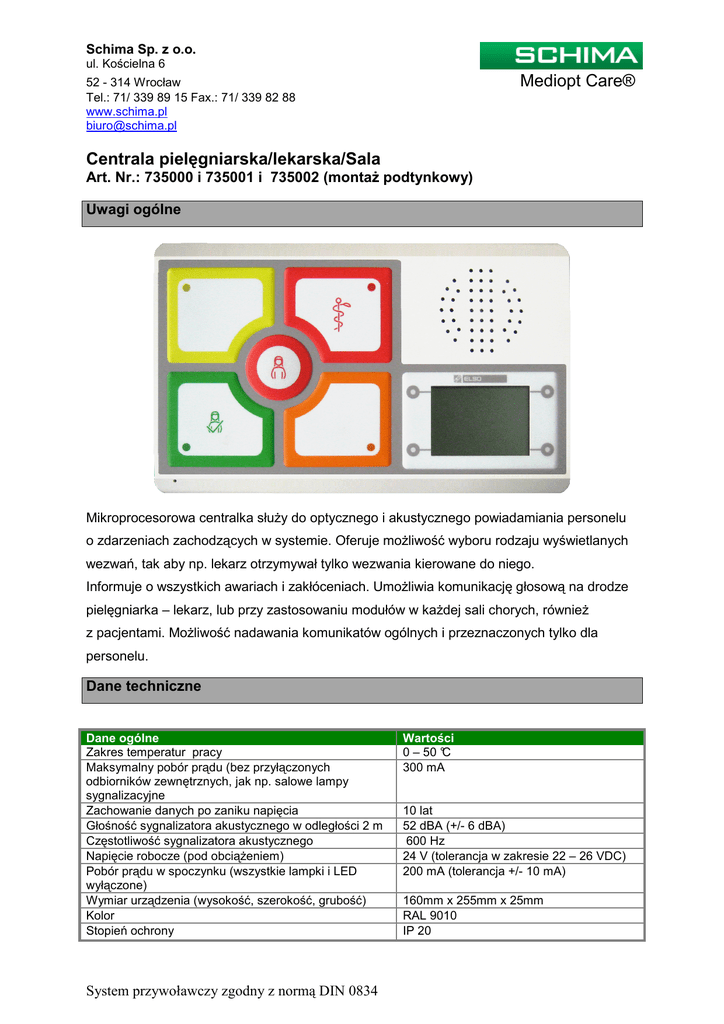 Schima Sp. z o.o.
ul. Kościelna 6
52 - 314 Wrocław
Tel.: 71/ 339 89 15 Fax.: 71/ 339 82 88
www.schima.pl
biuro@schima.pl

SCHIMA
Mediopt Care®

Centrala pielęgniarska/lekarska/Sala
Art. Nr.: 735000 i 735001 i 735002 (montaż podtynkowy)

Uwagi ogólne

ELSO

Mikroprocesorowa centralka służy do optycznego i akustycznego powiadamiania personelu o zdarzeniach zachodzących w systemie. Oferuje możliwość wyboru rodzaju wyświetlanych wezwań, tak aby np. lekarz otrzymywał tylko wezwania kierowane do niego.
Informuje o wszystkich awariach i zakłóceniach. Umożliwia komunikację głosową na drodze pielęgniarka – lekarz, lub przy zastosowaniu modułów w każdej sali chorych, również z pacjentami. Możliwość nadawania komunikatów ogólnych i przeznaczonych tylko dla personelu.

Dane techniczne

| Dane ogólne | Wartości |
|---|---|
| Zakres temperatur pracy | 0 – 50 ℃ |
| Maksymalny pobór prądu (bez przyłączonych odbiorników zewnętrznych, jak np. salowe lampy sygnalizacyjne | 300 mA |
| Zachowanie danych po zaniku napięcia | 10 lat |
| Głośność sygnalizatora akustycznego w odległości 2 m | 52 dBA (+/- 6 dBA) |
| Częstotliwość sygnalizatora akustycznego | 600 Hz |
| Napięcie robocze (pod obciążeniem) | 24 V (tolerancja w zakresie 22 – 26 VDC) |
| Pobór prądu w spoczynku (wszystkie lampki i LED wyłączone) | 200 mA (tolerancja +/- 10 mA) |
| Wymiar urządzenia (wysokość, szerokość, grubość) | 160mm x 255mm x 25mm |
| Kolor | RAL 9010 |
| Stopień ochrony | IP 20 |

System przywoławczy zgodny z normą DIN 0834