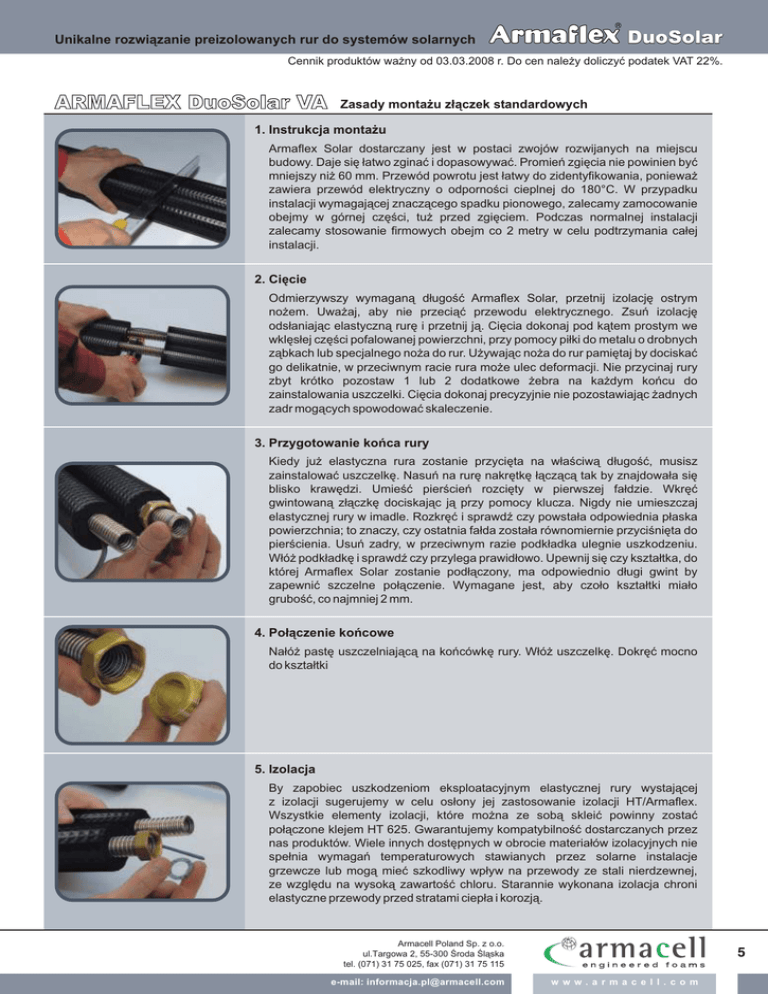 Unikalne rozwiązanie preizolowanych rur do systemów solarnych Armaflex® DuoSolar

Cennik produktów ważny od 03.03.2008 r. Do cen należy doliczyć podatek VAT 22%.

ARMAFLEX DuoSolar VA Zasady montażu złączek standardowych

1. Instrukcja montażu

Armaflex Solar dostarczany jest w postaci zwojów rozwijanych na miejscu budowy. Daje się łatwo zginać i dopasowywać. Promień zgięcia nie powinien być mniejszy niż 60 mm. Przewód powrotu jest łatwy do zidentyfikowania, ponieważ zawiera przewód elektryczny o odporności cieplnej do 180°C. W przypadku instalacji wymagającej znaczącego spadku pionowego, zalecamy zamocowanie obejmy w górnej części, tuż przed zgięciem. Podczas normalnej instalacji zalecamy stosowanie firmowych obejm co 2 metry w celu podtrzymania całej instalacji.

2. Cięcie

Odmierzywszy wymaganą długość Armaflex Solar, przetnij izolację ostrym nożem. Uważaj, aby nie przeciąć przewodu elektrycznego. Zsuń izolację odsłaniając elastyczną rurę i przetnij ją. Cięcia dokonaj pod kątem prostym we wklęsłej części pofalowanej powierzchni, przy pomocy piłki do metalu o drobnych ząbkach lub specjalnego noża do rur. Używając noża do rur pamiętaj by dociskać go delikatnie, w przeciwnym racie rura może ulec deformacji. Nie przycinaj rury zbyt krótko pozostaw 1 lub 2 dodatkowe żebra na każdym końcu do zainstalowania uszczelki. Cięcia dokonaj precyzyjnie nie pozostawiając żadnych zadr mogących spowodować skaleczenie.

3. Przygotowanie końca rury

Kiedy już elastyczna rura zostanie przycięta na właściwą długość, musisz zainstalować uszczelkę. Nasuń na rurę nakrętkę łączącą tak by znajdowała się blisko krawędzi. Umieść pierścień rozcięty w pierwszej fałdzie. Wkręć gwintowaną złączkę dociskając ją przy pomocy klucza. Nigdy nie umieszczaj elastycznej rury w imadle. Rozkręć i sprawdź czy powstała odpowiednia płaska powierzchnia; to znaczy, czy ostatnia fałda została równomiernie przyciśnięta do pierścienia. Usuń zadry, w przeciwnym razie podkładka ulegnie uszkodzeniu. Włóż podkładkę i sprawdź czy przylega prawidłowo. Upewnij się czy kształtka, do której Armaflex Solar zostanie podłączony, ma odpowiednio długi gwint by zapewnić szczelne połączenie. Wymagane jest, aby czoło kształtki miało grubość, co najmniej 2 mm.

4. Połączenie końcowe

Nałóż pastę uszczelniającą na końcówkę rury. Włóż uszczelkę. Dokręć mocno do kształtki

5. Izolacja

By zapobiec uszkodzeniom eksploatacyjnym elastycznej rury wystającej z izolacji sugerujemy w celu osłony jej zastosowanie izolacji HT/Armaflex. Wszystkie elementy izolacji, które można ze sobą skleić powinny zostać połączone klejem HT 625. Gwarantujemy kompatybilność dostarczanych przez nas produktów. Wiele innych dostępnych w obrocie materiałów izolacyjnych nie spełnia wymagań temperaturowych stawianych przez solarne instalacje grzewcze lub mogą mieć szkodliwy wpływ na przewody ze stali nierdzewnej, ze względu na wysoką zawartość chloru. Starannie wykonana izolacja chroni elastyczne przewody przed stratami ciepła i korozją.

Armacell Poland Sp. z o.o.
ul.Targowa 2, 55-300 Środa Śląska
tel. (071) 31 75 025, fax (071) 31 75 115

armacell
engineered foams

5

e-mail: informacja.pl@armacell.com

www.armacell.com