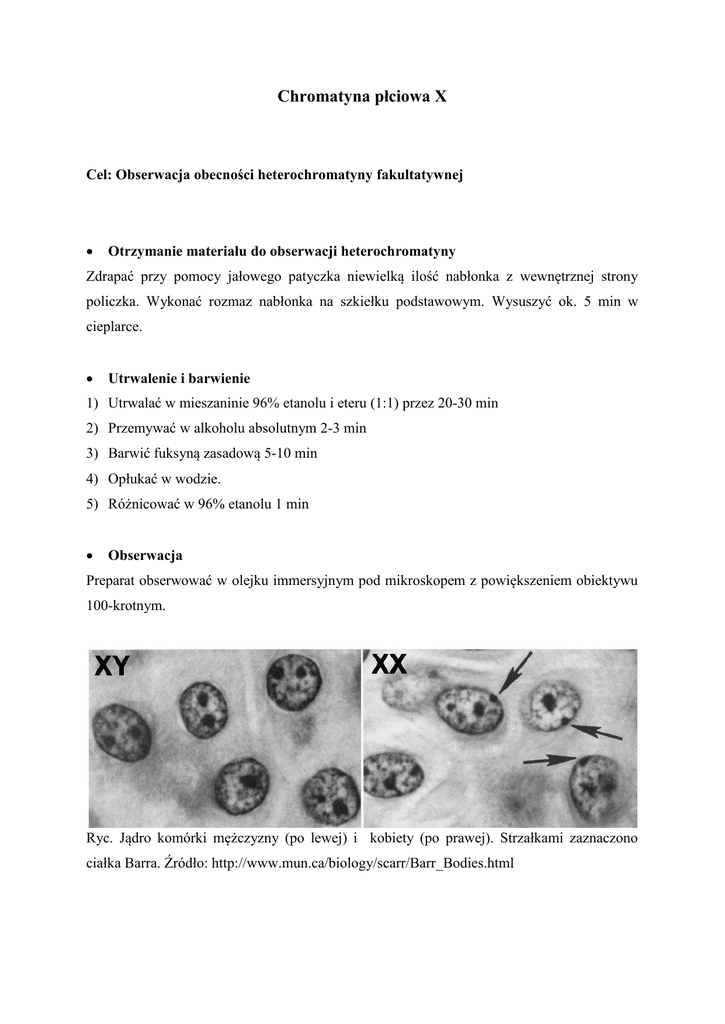 Chromatyna płciowa X

Cel: Obserwacja obecności heterochromatyny fakultatywnej

• Otrzymanie materiału do obserwacji heterochromatyny

Zdrapać przy pomocy jałowego patyczka niewielką ilość nabłonka z wewnętrznej strony policzka. Wykonać rozmaz nabłonka na szkiełku podstawowym. Wysuszyć ok. 5 min w cieplarce.

• Utrwalenie i barwienie

1) Utrwalać w mieszaninie 96% etanolu i eteru (1:1) przez 20-30 min
2) Przemywać w alkoholu absolutnym 2-3 min
3) Barwić fuksyną zasadową 5-10 min
4) Opłukać w wodzie.
5) Różnicować w 96% etanolu 1 min

• Obserwacja

Preparat obserwować w olejku immersyjnym pod mikroskopem z powiększeniem obiektywu 100-krotnym.

XY

XX

Ryc. Jądro komórki mężczyzny (po lewej) i kobiety (po prawej). Strzałkami zaznaczono ciałka Barra. Źródło: http://www.mun.ca/biology/scarr/Barr_Bodies.html