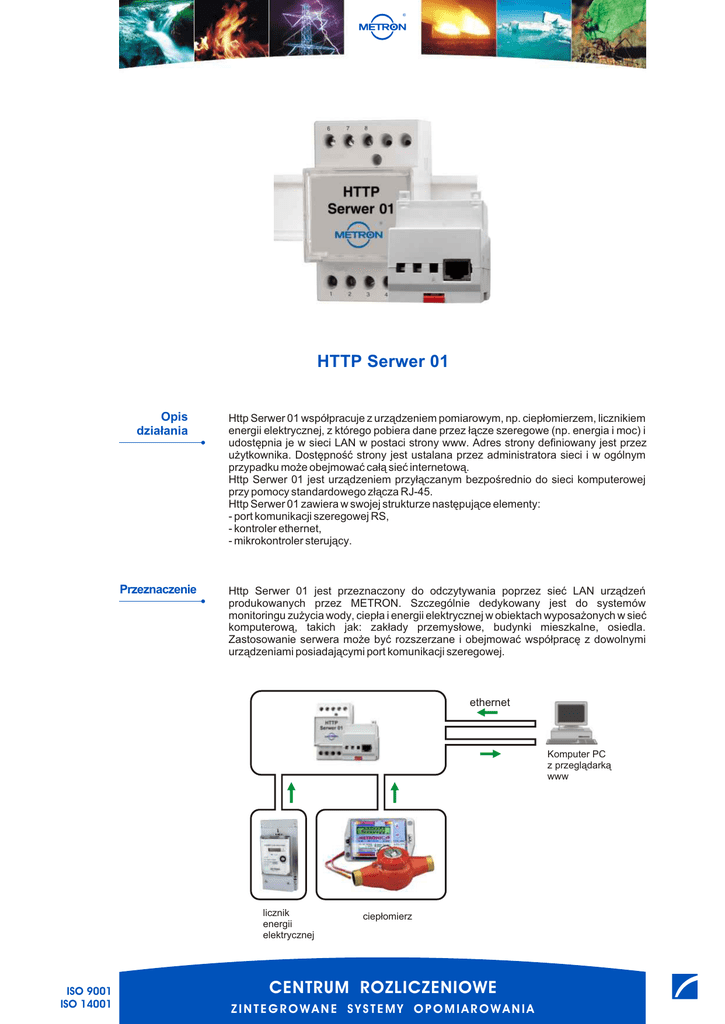 METRON

6 7 8

HTTP
Serwer 01

METRON

1 2 3 4

HTTP Serwer 01

Opis działania

Http Serwer 01 współpracuje z urządzeniem pomiarowym, np. ciepłomierzem, licznikiem energii elektrycznej, z którego pobiera dane przez łącze szeregowe (np. energia i moc) i udostępnia je w sieci LAN w postaci strony www. Adres strony definiowany jest przez użytkownika. Dostępność strony jest ustalana przez administratora sieci i w ogólnym przypadku może obejmować całą sieć internetową.
Http Serwer 01 jest urządzeniem przyłączanym bezpośrednio do sieci komputerowej przy pomocy standardowego złącza RJ-45.
Http Serwer 01 zawiera w swojej strukturze następujące elementy:
- port komunikacji szeregowej RS,
- kontroler ethernet,
- mikrokontroler sterujący.

Przeznaczenie

Http Serwer 01 jest przeznaczony do odczytywania poprzez sieć LAN urządzeń produkowanych przez METRON. Szczególnie dedykowany jest do systemów monitoringu zużycia wody, ciepła i energii elektrycznej w obiektach wyposażonych w sieć komputerową, takich jak: zakłady przemysłowe, budynki mieszkalne, osiedla. Zastosowanie serwera może być rozszerzane i obejmować współpracę z dowolnymi urządzeniami posiadającymi port komunikacji szeregowej.

HTTP Serwer 01

ethernet

Komputer PC z przeglądarką www

licznik energii elektrycznej

ciepłomierz

ISO 9001
ISO 14001

CENTRUM ROZLICZENIOWE
ZINTEGROWANE SYSTEMY OPOMIAROWANIA