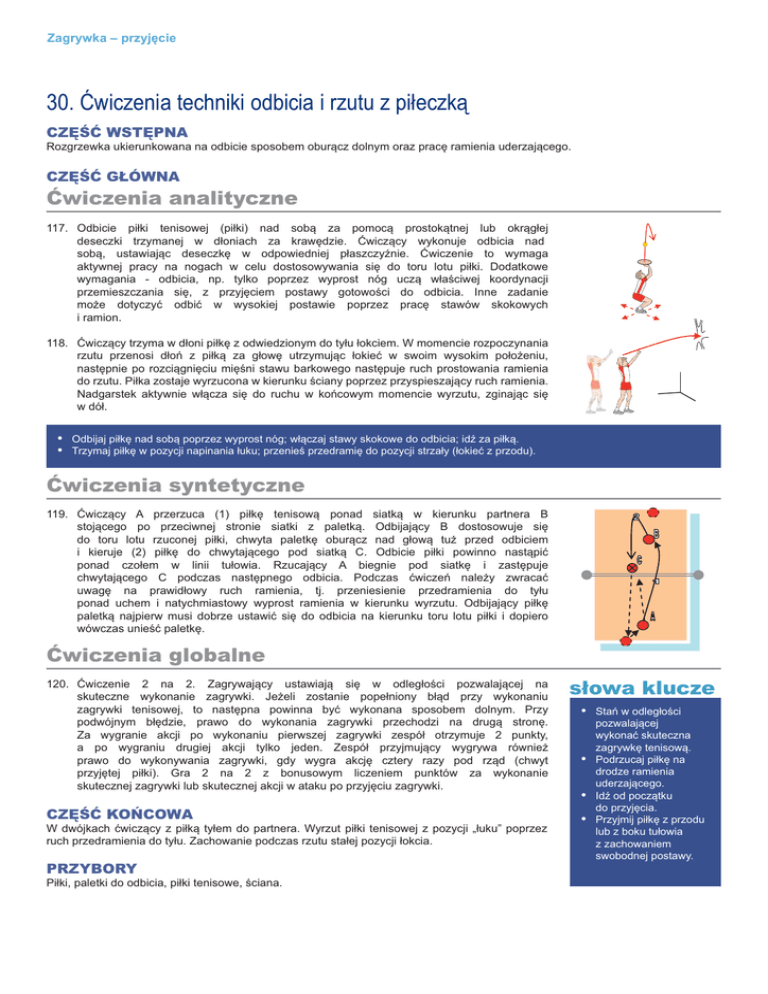 Zagrywka – przyjęcie

30. Ćwiczenia techniki odbicia i rzutu z piłeczką

CZĘŚĆ WSTĘPNA
Rozgrzewka ukierunkowana na odbicie sposobem oburącz dolnym oraz pracę ramienia uderzającego.

CZĘŚĆ GŁÓWNA
Ćwiczenia analityczne

117. Odbicie piłki tenisowej (piłki) nad sobą za pomocą prostokątnej lub okrągłej deseczki trzymanej w dłoniach za krawędzie. Ćwiczący wykonuje odbicia nad sobą, ustawiając deseczkę w odpowiedniej płaszczyźnie. Ćwiczenie to wymaga aktywnej pracy na nogach w celu dostosowywania się do toru lotu piłki. Dodatkowe wymagania - odbicia, np. tylko poprzez wyprost nóg uczą właściwej koordynacji przemieszczania się, z przyjęciem postawy gotowości do odbicia. Inne zadanie może dotyczyć odbić w wysokiej postawie poprzez pracę stawów skokowych i ramion.

118. Ćwiczący trzyma w dłoni piłkę z odwiedzionym do tyłu łokciem. W momencie rozpoczynania rzutu przenosi dłoń z piłką za głowę utrzymując łokieć w swoim wysokim położeniu, następnie po rozciągnięciu mięśni stawu barkowego następuje ruch prostowania ramienia do rzutu. Piłka zostaje wyrzucona w kierunku ściany poprzez przyspieszający ruch ramienia. Nadgarstek aktywnie włącza się do ruchu w końcowym momencie wyrzutu, zginając się w dół.

• Odbijaj piłkę nad sobą poprzez wyprost nóg; włączaj stawy skokowe do odbicia; idź za piłką.
• Trzymaj piłkę w pozycji napinania łuku; przenieś przedramię do pozycji strzały (łokieć z przodu).

Ćwiczenia syntetyczne

119. Ćwiczący A przerzuca (1) piłkę tenisową ponad siatką w kierunku partnera B stojącego po przeciwnej stronie siatki z paletką. Odbijający B dostosowuje się do toru lotu rzuconej piłki, chwyta paletkę oburącz nad głową tuż przed odbiciem i kieruje (2) piłkę do chwytającego pod siatką C. Odbicie piłki powinno nastąpić ponad czołem w linii tułowia. Rzucający A biegnie pod siatkę i zastępuje chwytającego C podczas następnego odbicia. Podczas ćwiczeń należy zwracać uwagę na prawidłowy ruch ramienia, tj. przeniesienie przedramienia do tyłu ponad uchem i natychmiastowy wyprost ramienia w kierunku wyrzutu. Odbijający piłkę paletką najpierw musi dobrze ustawić się do odbicia na kierunku toru lotu piłki i dopiero wówczas unieść paletkę.

B
C
A

Ćwiczenia globalne

120. Ćwiczenie 2 na 2. Zagrywający ustawiają się w odległości pozwalającej na skuteczne wykonanie zagrywki. Jeżeli zostanie popełniony błąd przy wykonaniu zagrywki tenisowej, to następna powinna być wykonana sposobem dolnym. Przy podwójnym błędzie, prawo do wykonania zagrywki przechodzi na drugą stronę. Za wygranie akcji po wykonaniu pierwszej zagrywki zespół otrzymuje 2 punkty, a po wygraniu drugiej akcji tylko jeden. Zespół przyjmujący wygrywa również prawo do wykonywania zagrywki, gdy wygra akcję cztery razy pod rząd (chwyt przyjętej piłki). Gra 2 na 2 z bonusowym liczeniem punktów za wykonanie skutecznej zagrywki lub skutecznej akcji w ataku po przyjęciu zagrywki.

CZĘŚĆ KOŃCOWA
W dwójkach ćwiczący z piłką tyłem do partnera. Wyrzut piłki tenisowej z pozycji „łuku” poprzez ruch przedramienia do tyłu. Zachowanie podczas rzutu stałej pozycji łokcia.

PRZYBORY
Piłki, paletki do odbicia, piłki tenisowe, ściana.

słowa klucze
• Stań w odległości pozwalającej wykonać skuteczna zagrywkę tenisową.
• Podrzucaj piłkę na drodze ramienia uderzającego.
• Idź od początku do przyjęcia.
• Przyjmij piłkę z przodu lub z boku tułowia z zachowaniem swobodnej postawy.