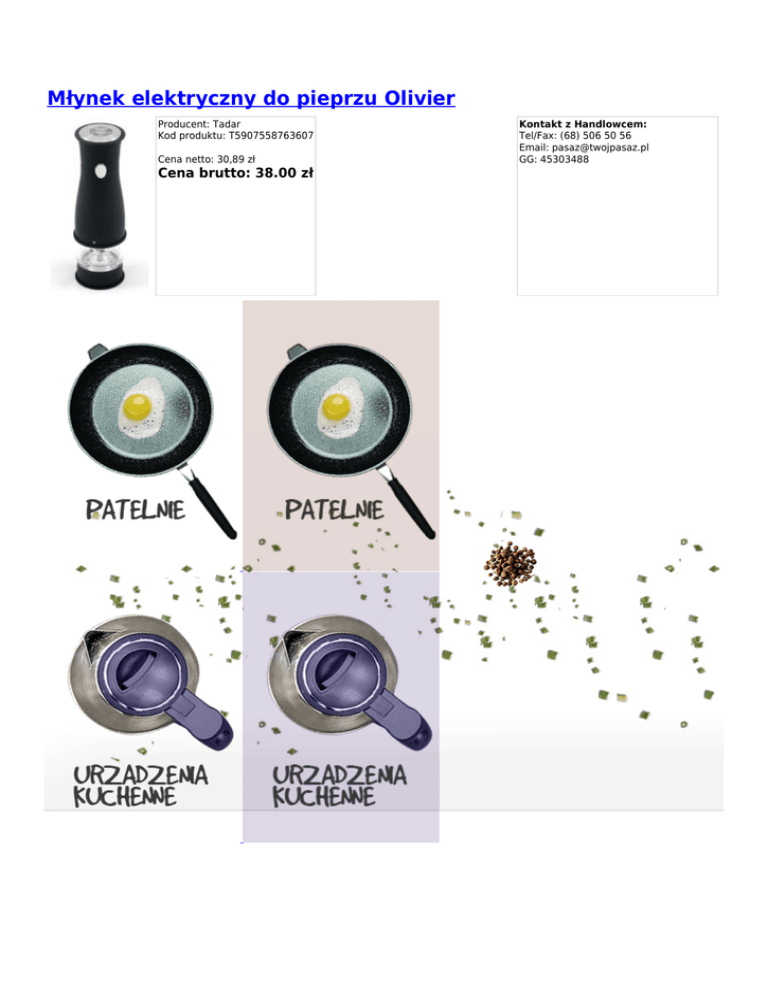 Młynek elektryczny do pieprzu Olivier

Producent: Tadar
Kod produktu: T5907558763607

Cena netto: 30,89 zł
Cena brutto: 38.00 zł

Kontakt z Handlowcem:
Tel/Fax: (68) 506 50 56
Email: pasaz@twojpasaz.pl
GG: 45303488

PATELNIE

PATELNIE

URZADZENIA KUCHENNE

URZADZENIA KUCHENNE