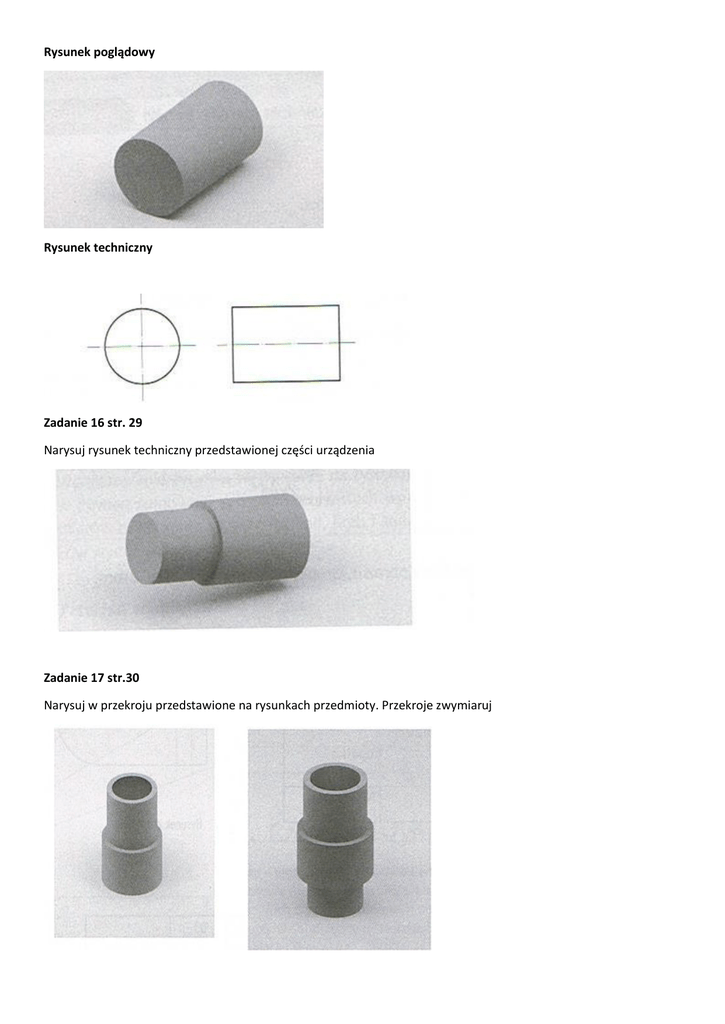 Rysunek poglądowy

Rysunek techniczny

Zadanie 16 str. 29

Narysuj rysunek techniczny przedstawionej części urządzenia

Zadanie 17 str.30

Narysuj w przekroju przedstawione na rysunkach przedmioty. Przekroje zwymiaruj