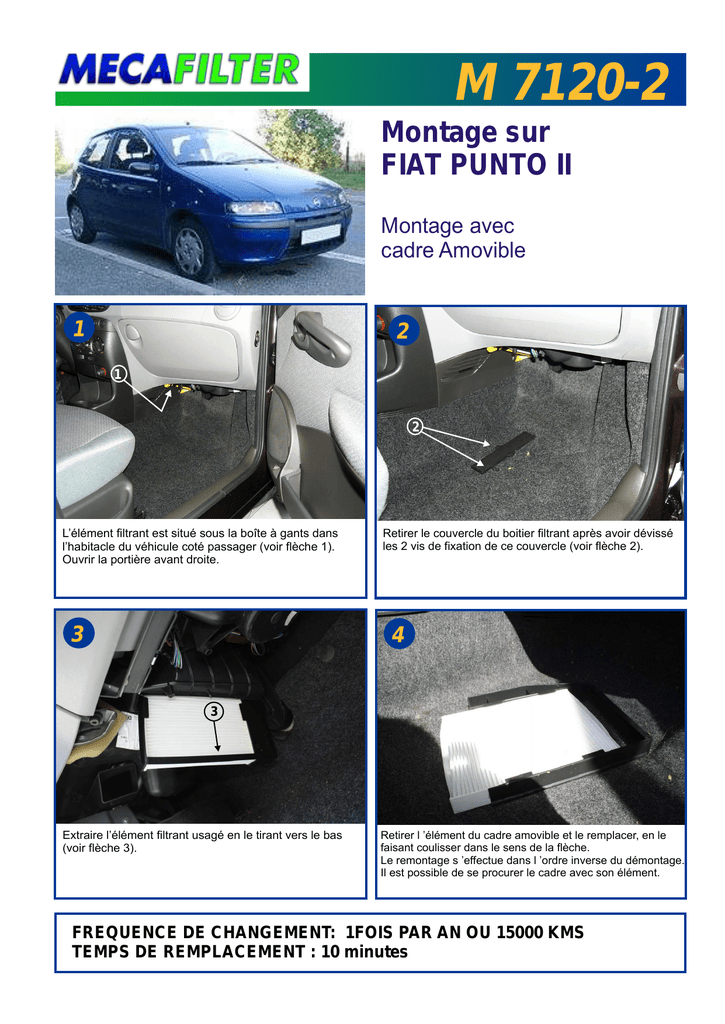 MECAFILTER

M 7120-2

Montage sur
FIAT PUNTO II

Montage avec
cadre Amovible

1

①

L'élément filtrant est situé sous la boîte à gants dans l'habitacle du véhicule coté passager (voir flèche 1). Ouvrir la portière avant droite.

2

②

Retirer le couvercle du boitier filtrant après avoir dévissé les 2 vis de fixation de ce couvercle (voir flèche 2).

3

③

Extraire l'élément filtrant usagé en le tirant vers le bas (voir flèche 3).

4

Retirer l 'élément du cadre amovible et le remplacer, en le faisant coulisser dans le sens de la flèche.
Le remontage s 'effectue dans l 'ordre inverse du démontage.
Il est possible de se procurer le cadre avec son élément.

FREQUENCE DE CHANGEMENT: 1FOIS PAR AN OU 15000 KMS
TEMPS DE REMPLACEMENT : 10 minutes