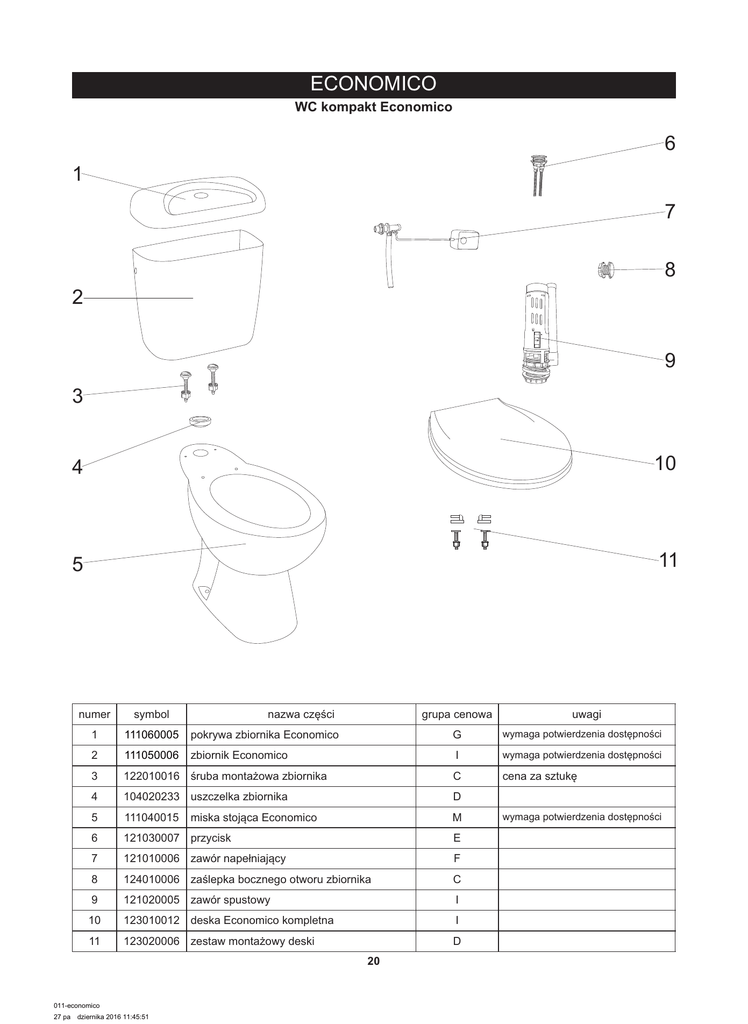 ECONOMICO

WC kompakt Economico

1

2

3

4

5

6

7

8

9

10

11

| numer | symbol | nazwa części | grupa cenowa | uwagi |
|---|---|---|---|---|
| 1 | 111060005 | pokrywa zbiornika Economico | G | wymaga potwierdzenia dostępności |
| 2 | 111050006 | zbiornik Economico | I | wymaga potwierdzenia dostępności |
| 3 | 122010016 | śruba montażowa zbiornika | C | cena za sztukę |
| 4 | 104020233 | uszczelka zbiornika | D | |
| 5 | 111040015 | miska stojąca Economico | M | wymaga potwierdzenia dostępności |
| 6 | 121030007 | przycisk | E | |
| 7 | 121010006 | zawór napełniający | F | |
| 8 | 124010006 | zaślepka bocznego otworu zbiornika | C | |
| 9 | 121020005 | zawór spustowy | I | |
| 10 | 123010012 | deska Economico kompletna | I | |
| 11 | 123020006 | zestaw montażowy deski | D | |

20

011-economico
27 pa dziernika 2016 11:45:51