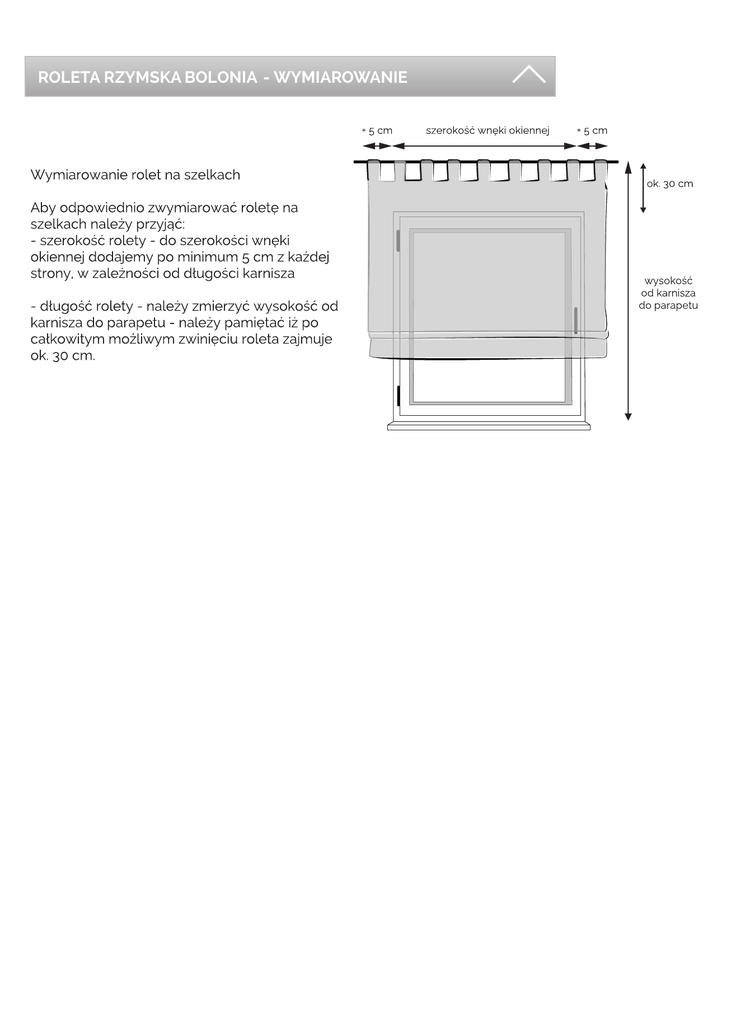 ROLETA RZYMSKA BOLONIA - WYMIAROWANIE

Wymiarowanie rolet na szelkach

Aby odpowiednio zwymiarować roletę na szelkach należy przyjąć:
- szerokość rolety - do szerokości wnęki okiennej dodajemy po minimum 5 cm z każdej strony, w zależności od długości karnisza

- długość rolety - należy zmierzyć wysokość od karnisza do parapetu - należy pamiętać iż po całkowitym możliwym zwinięciu roleta zajmuje ok. 30 cm.

+ 5 cm

szerokość wnęki okiennej

+ 5 cm

ok. 30 cm

wysokość od karnisza do parapetu