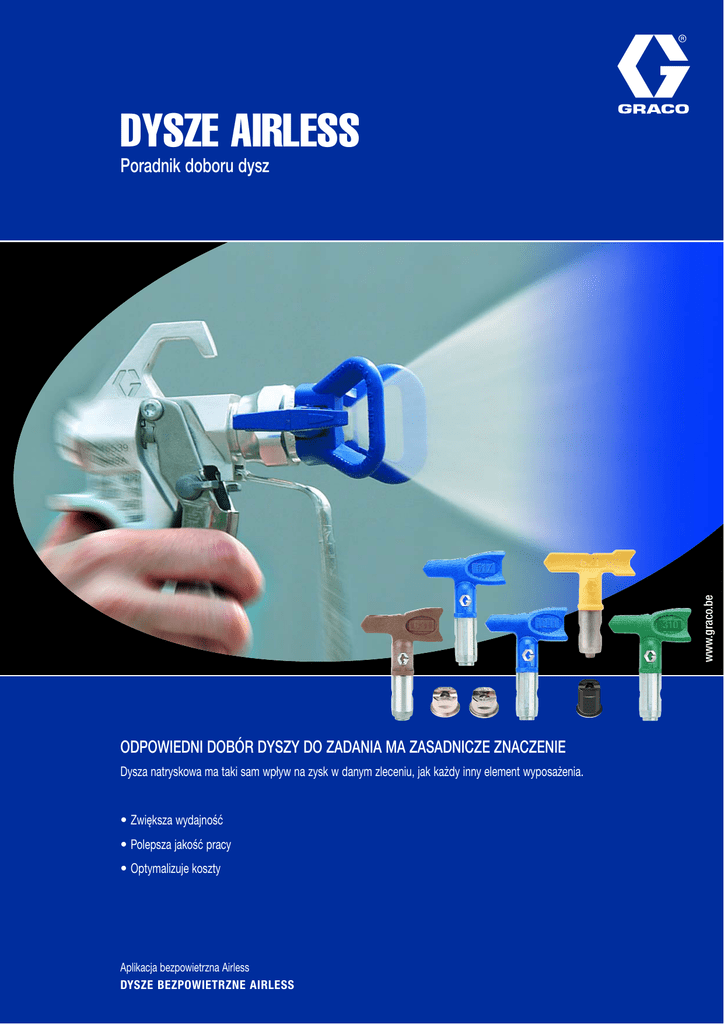 GRACO

DYSZE AIRLESS

Poradnik doboru dysz

www.graco.be

ODPOWIEDNI DOBÓR DYSZY DO ZADANIA MA ZASADNICZE ZNACZENIE

Dysza natryskowa ma taki sam wpływ na zysk w danym zleceniu, jak każdy inny element wyposażenia.

• Zwiększa wydajność

• Polepsza jakość pracy

• Optymalizuje koszty

Aplikacja bezpowietrzna Airless

DYSZE BEZPOWIETRZNE AIRLESS