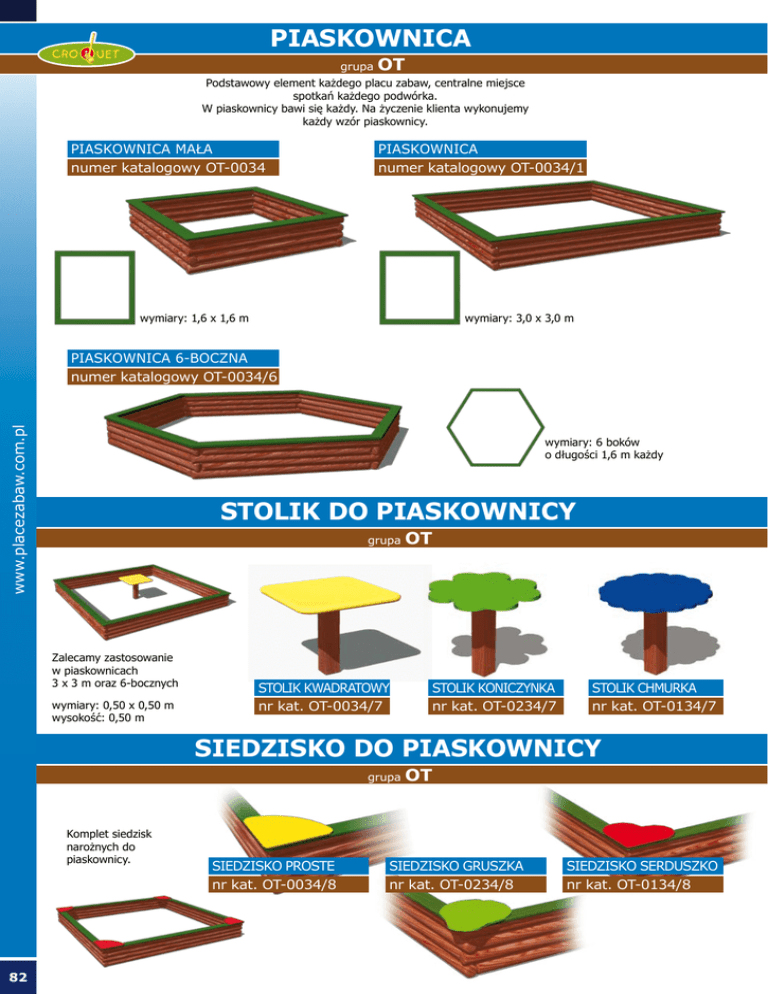 CROQUET

PIASKOWNICA

grupa OT

Podstawowy element każdego placu zabaw, centralne miejsce spotkań każdego podwórka. W piaskownicy bawi się każdy. Na życzenie klienta wykonujemy każdy wzór piaskownicy.

PIASKOWNICA MAŁA
numer katalogowy OT-0034

wymiary: 1,6 x 1,6 m

PIASKOWNICA
numer katalogowy OT-0034/1

wymiary: 3,0 x 3,0 m

PIASKOWNICA 6-BOCZNA
numer katalogowy OT-0034/6

wymiary: 6 boków o długości 1,6 m każdy

www.placezabaw.com.pl

STOLIK DO PIASKOWNICY

grupa OT

Zalecamy zastosowanie w piaskownicach 3 x 3 m oraz 6-bocznych

wymiary: 0,50 x 0,50 m
wysokość: 0,50 m

STOLIK KWADRATOWY
nr kat. OT-0034/7

STOLIK KONICZYNKA
nr kat. OT-0234/7

STOLIK CHMURKA
nr kat. OT-0134/7

SIEDZISKO DO PIASKOWNICY

grupa OT

Komplet siedzisk narożnych do piaskownicy.

SIEDZISKO PROSTE
nr kat. OT-0034/8

SIEDZISKO GRUSZKA
nr kat. OT-0234/8

SIEDZISKO SERDUSZKO
nr kat. OT-0134/8

82