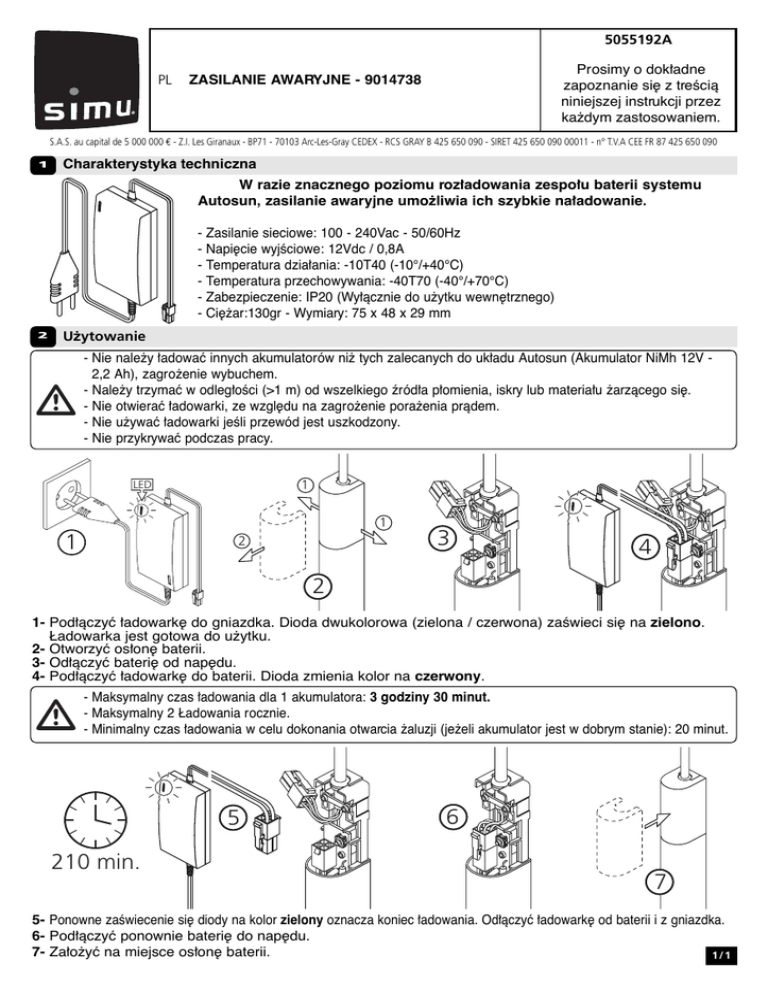 simu

PL ZASILANIE AWARYJNE - 9014738

5055192A

Prosimy o dokładne zapoznanie się z treścią niniejszej instrukcji przez każdym zastosowaniem.

S.A.S. au capital de 5 000 000 € - Z.I. Les Giranaux - BP71 - 70103 Arc-Les-Gray CEDEX - RCS GRAY B 425 650 090 - SIRET 425 650 090 00011 - n° T.V.A CEE FR 87 425 650 090

1 Charakterystyka techniczna

W razie znacznego poziomu rozładowania zespołu baterii systemu Autosun, zasilanie awaryjne umożliwia ich szybkie naładowanie.

- Zasilanie sieciowe: 100 - 240Vac - 50/60Hz
- Napięcie wyjściowe: 12Vdc / 0,8A
- Temperatura działania: -10T40 (-10°/+40°C)
- Temperatura przechowywania: -40T70 (-40°/+70°C)
- Zabezpieczenie: IP20 (Wyłącznie do użytku wewnętrznego)
- Ciężar:130gr - Wymiary: 75 x 48 x 29 mm

2 Użytowanie

- Nie należy ładować innych akumulatorów niż tych zalecanych do układu Autosun (Akumulator NiMh 12V - 2,2 Ah), zagrożenie wybuchem.
- Należy trzymać w odległości (>1 m) od wszelkiego źródła płomienia, iskry lub materiału żarzącego się.
- Nie otwierać ładowarki, ze względu na zagrożenie porażenia prądem.
- Nie używać ładowarki jeśli przewód jest uszkodzony.
- Nie przykrywać podczas pracy.

LED
1
1
1
2
2
3
4

1- Podłączyć ładowarkę do gniazdka. Dioda dwukolorowa (zielona / czerwona) zaświeci się na zielono. Ładowarka jest gotowa do użytku.
2- Otworzyć osłonę baterii.
3- Odłączyć baterię od napędu.
4- Podłączyć ładowarkę do baterii. Dioda zmienia kolor na czerwony.

- Maksymalny czas ładowania dla 1 akumulatora: 3 godziny 30 minut.
- Maksymalny 2 Ładowania rocznie.
- Minimalny czas ładowania w celu dokonania otwarcia żaluzji (jeżeli akumulator jest w dobrym stanie): 20 minut.

210 min.
5
6
7

5- Ponowne zaświecenie się diody na kolor zielony oznacza koniec ładowania. Odłączyć ładowarkę od baterii i z gniazdka.
6- Podłączyć ponownie baterię do napędu.
7- Założyć na miejsce osłonę baterii.

1/1