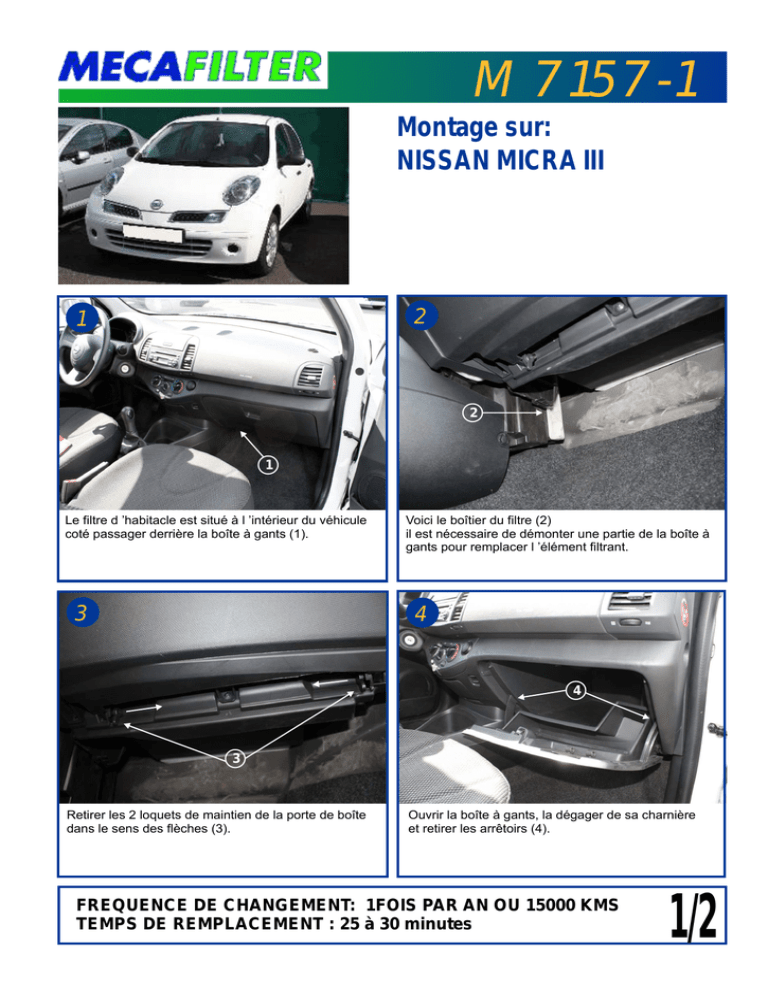 MECAFILTER

M 7157-1

Montage sur:
NISSAN MICRA III

1

1

Le filtre d 'habitacle est situé à l 'intérieur du véhicule coté passager derrière la boîte à gants (1).

2

2

Voici le boîtier du filtre (2)
il est nécessaire de démonter une partie de la boîte à gants pour remplacer l 'élément filtrant.

3

3

Retirer les 2 loquets de maintien de la porte de boîte dans le sens des flèches (3).

4

4

Ouvrir la boîte à gants, la dégager de sa charnière et retirer les arrêtoirs (4).

FREQUENCE DE CHANGEMENT: 1FOIS PAR AN OU 15000 KMS
TEMPS DE REMPLACEMENT : 25 à 30 minutes

1/2