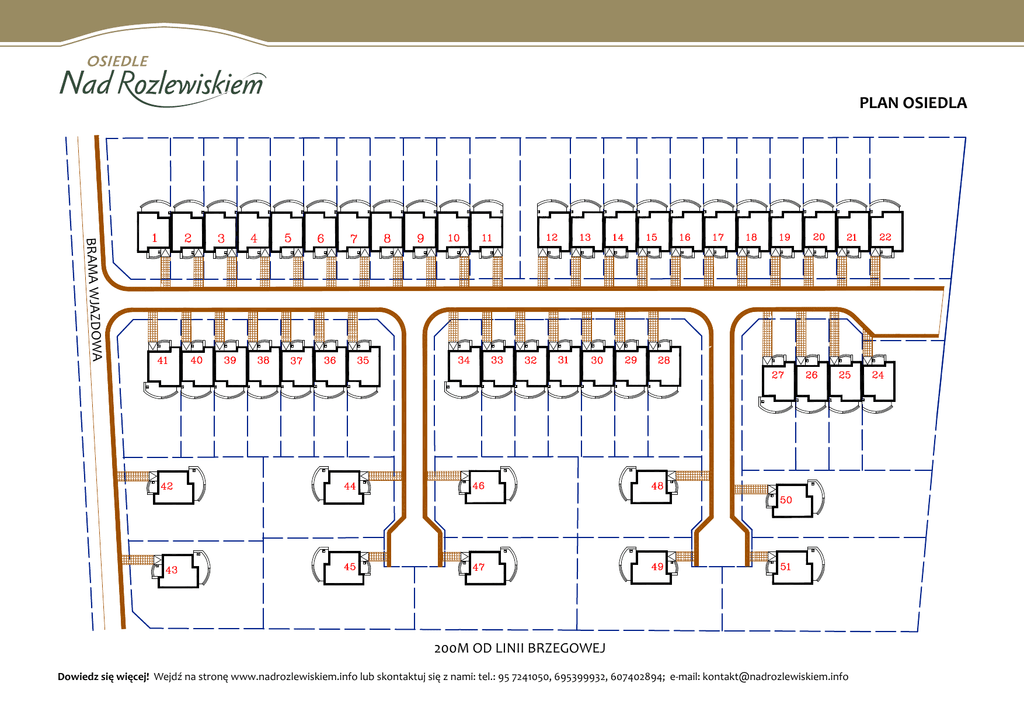 OSIEDLE
Nad Rozlewiskiem

PLAN OSIEDLA

BRAMA WJAZDOWA

1 2 3 4 5 6 7 8 9 10 11 12 13 14 15 16 17 18 19 20 21 22

41 40 39 38 37 36 35 34 33 32 31 30 29 28 27 26 25 24

42 44 46 48 50

43 45 47 49 51

200M OD LINII BRZEGOWEJ

Dowiedz się więcej! Wejdź na stronę www.nadrozlewiskiem.info lub skontaktuj się z nami: tel.: 95 7241050, 695399932, 607402894; e-mail: kontakt@nadrozlewiskiem.info