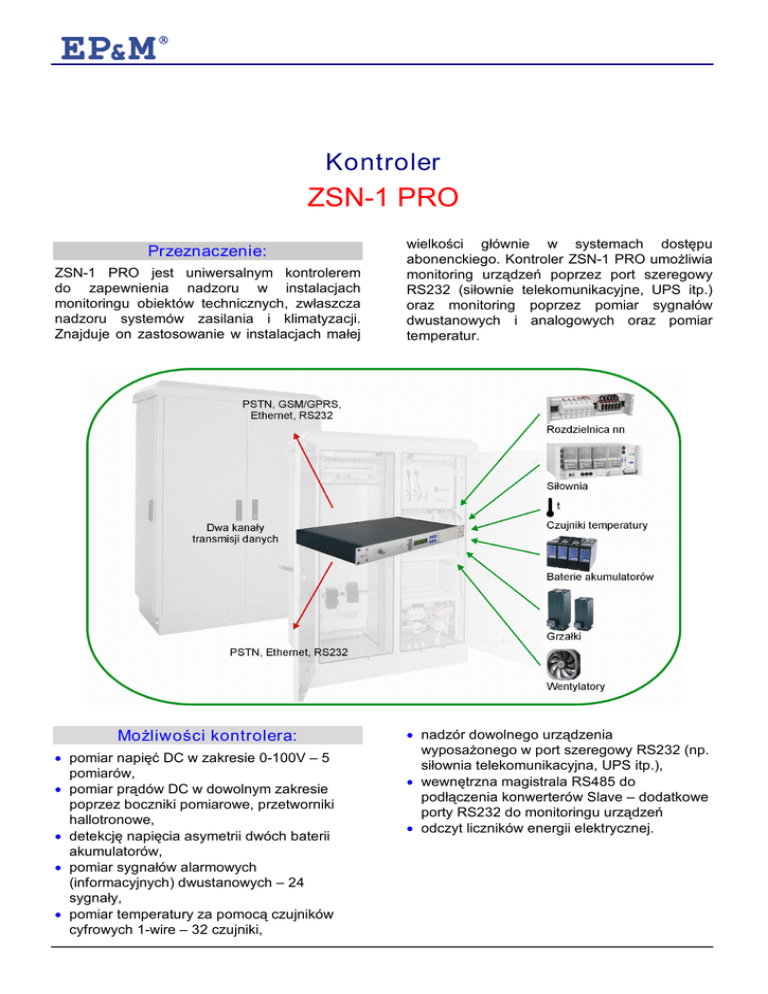 EP&M®

Kontroler
ZSN-1 PRO

Przeznaczenie:

ZSN-1 PRO jest uniwersalnym kontrolerem do zapewnienia nadzoru w instalacjach monitoringu obiektów technicznych, zwłaszcza nadzoru systemów zasilania i klimatyzacji. Znajduje on zastosowanie w instalacjach małej wielkości głównie w systemach dostępu abonenckiego. Kontroler ZSN-1 PRO umożliwia monitoring urządzeń poprzez port szeregowy RS232 (siłownie telekomunikacyjne, UPS itp.) oraz monitoring poprzez pomiar sygnałów dwustanowych i analogowych oraz pomiar temperatur.

PSTN, GSM/GPRS, Ethernet, RS232

Dwa kanały transmisji danych

PSTN, Ethernet, RS232

Rozdzielnica nn

Siłownia

t

Czujniki temperatury

Baterie akumulatorów

Grzałki

Wentylatory

Możliwości kontrolera:

• pomiar napięć DC w zakresie 0-100V – 5 pomiarów,
• pomiar prądów DC w dowolnym zakresie poprzez boczniki pomiarowe, przetworniki hallotronowe,
• detekcję napięcia asymetrii dwóch baterii akumulatorów,
• pomiar sygnałów alarmowych (informacyjnych) dwustanowych – 24 sygnały,
• pomiar temperatury za pomocą czujników cyfrowych 1-wire – 32 czujniki,
• nadzór dowolnego urządzenia wyposażonego w port szeregowy RS232 (np. siłownia telekomunikacyjna, UPS itp.),
• wewnętrzna magistrala RS485 do podłączenia konwerterów Slave – dodatkowe porty RS232 do monitoringu urządzeń
• odczyt liczników energii elektrycznej.