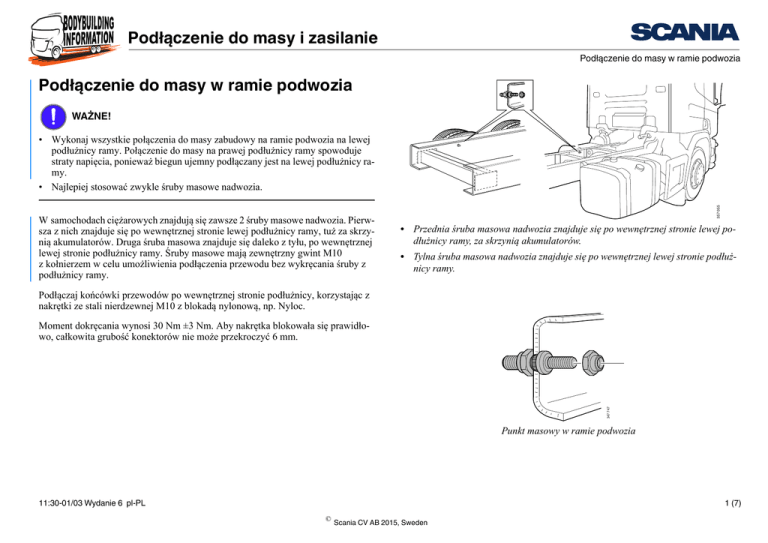 BODYBUILDING INFORMATION

Podłączenie do masy i zasilanie

SCANIA

Podłączenie do masy w ramie podwozia

Podłączenie do masy w ramie podwozia

WAŻNE!

• Wykonaj wszystkie połączenia do masy zabudowy na ramie podwozia na lewej podłużnicy ramy. Połączenie do masy na prawej podłużnicy ramy spowoduje straty napięcia, ponieważ biegun ujemny podłączany jest na lewej podłużnicy ramy.
• Najlepiej stosować zwykłe śruby masowe nadwozia.

W samochodach ciężarowych znajdują się zawsze 2 śruby masowe nadwozia. Pierwsza z nich znajduje się po wewnętrznej stronie lewej podłużnicy ramy, tuż za skrzynią akumulatorów. Druga śruba masowa znajduje się daleko z tyłu, po wewnętrznej lewej stronie podłużnicy ramy. Śruby masowe mają zewnętrzny gwint M10 z kołnierzem w celu umożliwienia podłączenia przewodu bez wykręcania śruby z podłużnicy ramy.

Podłączaj końcówki przewodów po wewnętrznej stronie podłużnicy, korzystając z nakrętki ze stali nierdzewnej M10 z blokadą nylonową, np. Nyloc.

Moment dokręcania wynosi 30 Nm ±3 Nm. Aby nakrętka blokowała się prawidłowo, całkowita grubość konektorów nie może przekroczyć 6 mm.

• Przednia śruba masowa nadwozia znajduje się po wewnętrznej stronie lewej podłużnicy ramy, za skrzynią akumulatorów.
• Tylna śruba masowa nadwozia znajduje się po wewnętrznej lewej stronie podłużnicy ramy.

Punkt masowy w ramie podwozia

11:30-01/03 Wydanie 6 pl-PL

1 (7)

© Scania CV AB 2015, Sweden