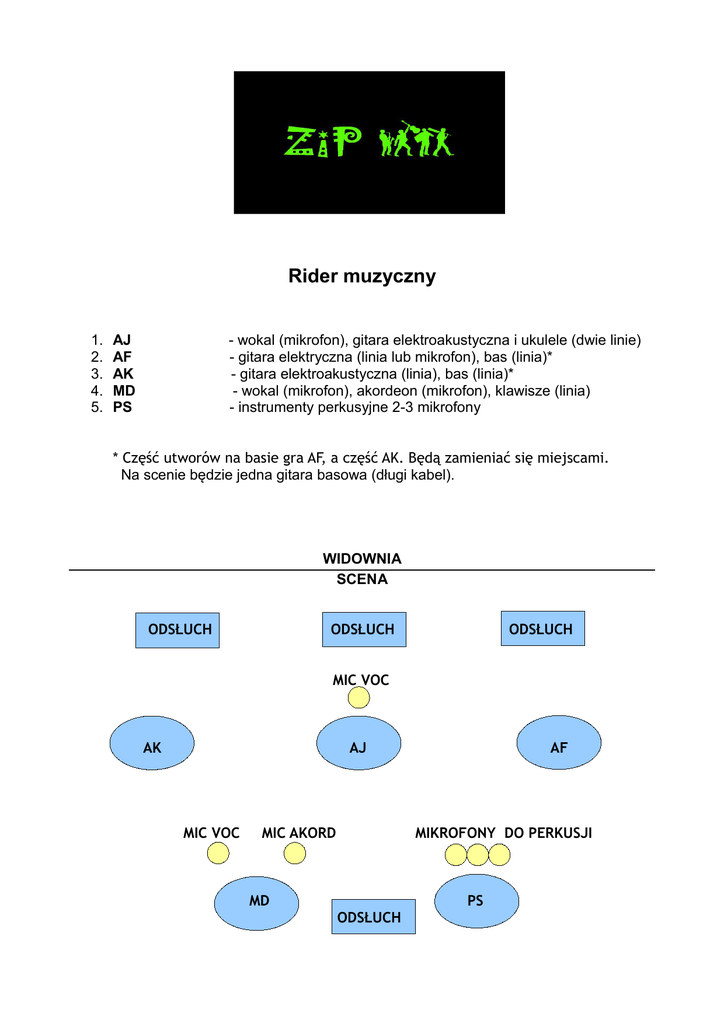 ZiP

Rider muzyczny

1. AJ - wokal (mikrofon), gitara elektroakustyczna i ukulele (dwie linie)
2. AF - gitara elektryczna (linia lub mikrofon), bas (linia)*
3. AK - gitara elektroakustyczna (linia), bas (linia)*
4. MD - wokal (mikrofon), akordeon (mikrofon), klawisze (linia)
5. PS - instrumenty perkusyjne 2-3 mikrofony

* Część utworów na basie gra AF, a część AK. Będą zamieniać się miejscami. Na scenie będzie jedna gitara basowa (długi kabel).

WIDOWNIA
SCENA

ODSŁUCH ODSŁUCH ODSŁUCH

MIC VOC

AK AJ AF

MIC VOC MIC AKORD MIKROFONY DO PERKUSJI

MD ODSŁUCH PS