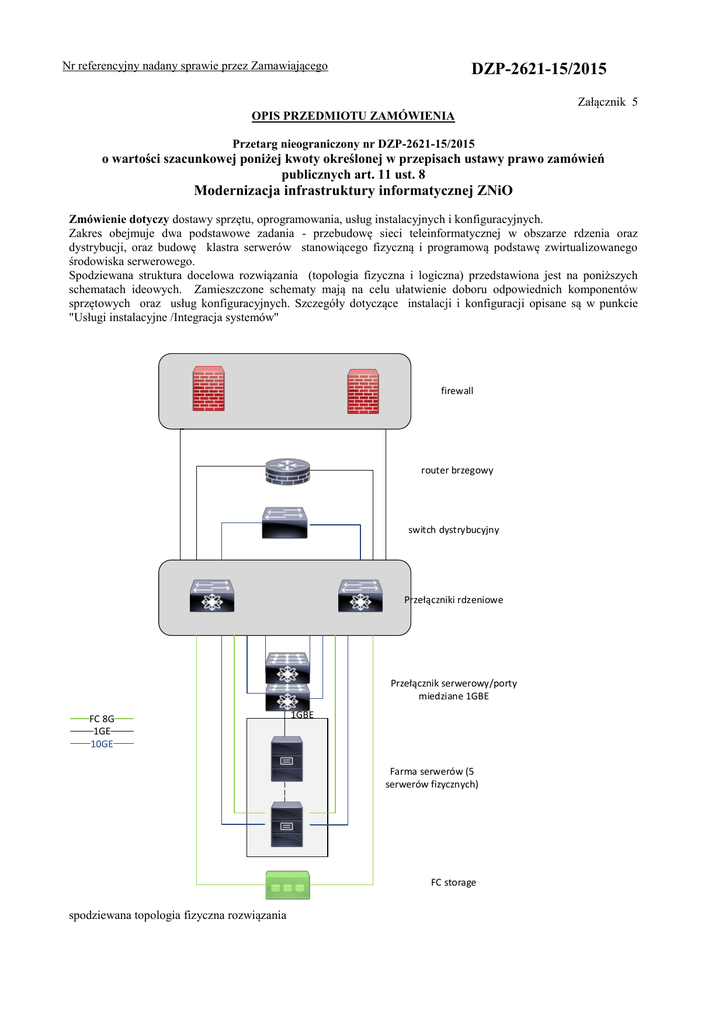 Nr referencyjny nadany sprawie przez Zamawiającego

DZP-2621-15/2015

Załącznik 5

OPIS PRZEDMIOTU ZAMÓWIENIA

Przetarg nieograniczony nr DZP-2621-15/2015
o wartości szacunkowej poniżej kwoty określonej w przepisach ustawy prawo zamówień publicznych art. 11 ust. 8
Modernizacja infrastruktury informatycznej ZNiO

Zmówienie dotyczy dostawy sprzętu, oprogramowania, usług instalacyjnych i konfiguracyjnych.
Zakres obejmuje dwa podstawowe zadania - przebudowę sieci teleinformatycznej w obszarze rdzenia oraz dystrybucji, oraz budowę klastra serwerów stanowiącego fizyczną i programową podstawę zwirtualizowanego środowiska serwerowego.
Spodziewana struktura docelowa rozwiązania (topologia fizyczna i logiczna) przedstawiona jest na poniższych schematach ideowych. Zamieszczone schematy mają na celu ułatwienie doboru odpowiednich komponentów sprzętowych oraz usług konfiguracyjnych. Szczegóły dotyczące instalacji i konfiguracji opisane są w punkcie "Usługi instalacyjne /Integracja systemów"

firewall

router brzegowy

switch dystrybucyjny

Przełączniki rdzeniowe

Przełącznik serwerowy/porty miedziane 1GBE

1GBE

FC 8G
1GE
10GE

Farma serwerów (5 serwerów fizycznych)

FC storage

spodziewana topologia fizyczna rozwiązania