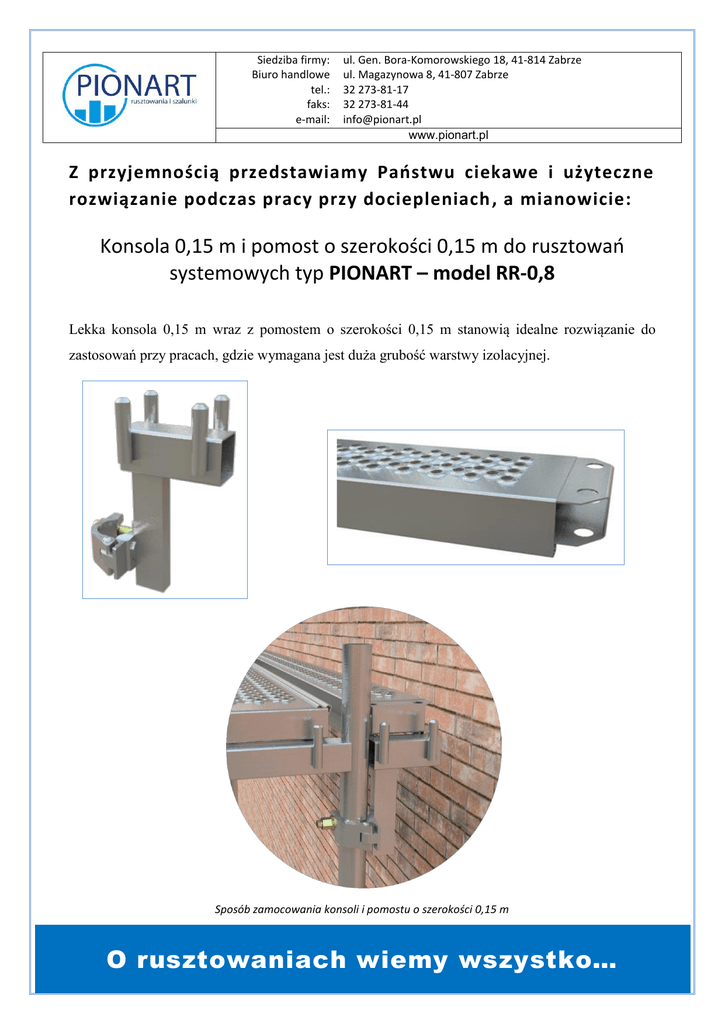 PIONART
rusztowania i szalunki

| Siedziba firmy: | ul. Gen. Bora-Komorowskiego 18, 41-814 Zabrze |
|---|---|
| Biuro handlowe | ul. Magazynowa 8, 41-807 Zabrze |
| tel.: | 32 273-81-17 |
| faks: | 32 273-81-44 |
| e-mail: | info@pionart.pl |

www.pionart.pl

Z przyjemnością przedstawiamy Państwu ciekawe i użyteczne rozwiązanie podczas pracy przy dociepleniach, a mianowicie:

Konsola 0,15 m i pomost o szerokości 0,15 m do rusztowań systemowych typ PIONART – model RR-0,8

Lekka konsola 0,15 m wraz z pomostem o szerokości 0,15 m stanowią idealne rozwiązanie do zastosowań przy pracach, gdzie wymagana jest duża grubość warstwy izolacyjnej.

Sposób zamocowania konsoli i pomostu o szerokości 0,15 m

O rusztowaniach wiemy wszystko…