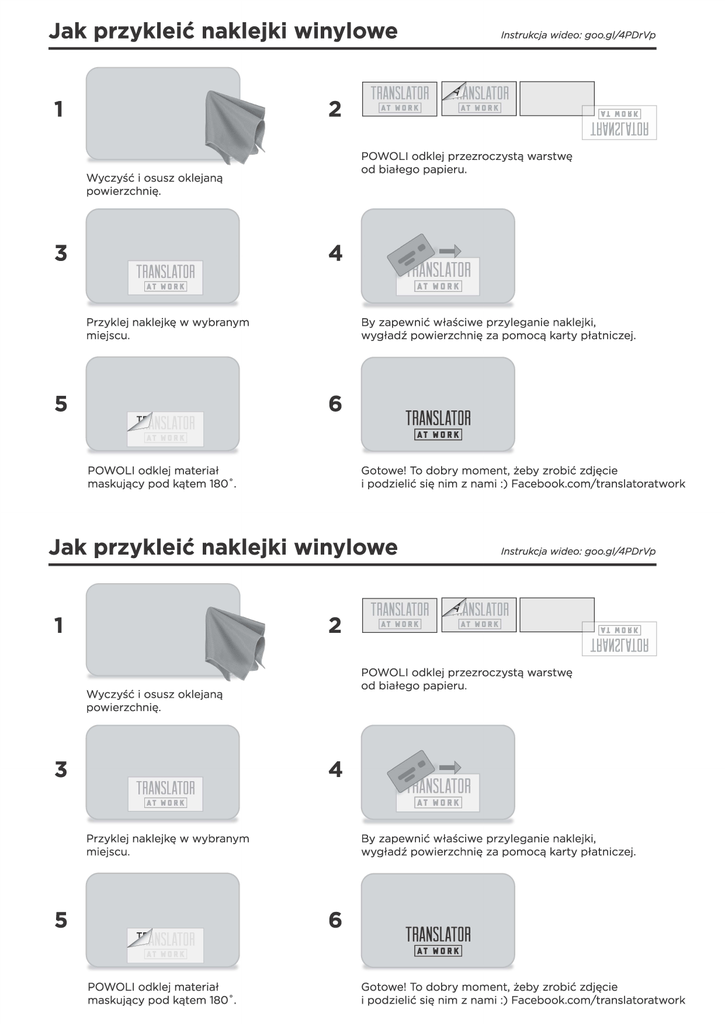 Jak przykleić naklejki winylowe

Instrukcja wideo: goo.gl/4PDrVp

1

Wyczyść i osusz oklejaną powierzchnię.

2

TRANSLATOR AT WORK

TRANSLATOR AT WORK

TRANSLATOR AT WORK

POWOLI odklej przezroczystą warstwę od białego papieru.

3

TRANSLATOR AT WORK

Przyklej naklejkę w wybranym miejscu.

4

TRANSLATOR AT WORK

By zapewnić właściwe przyleganie naklejki, wygładź powierzchnię za pomocą karty płatniczej.

5

TRANSLATOR AT WORK

POWOLI odklej materiał maskujący pod kątem 180˚.

6

TRANSLATOR AT WORK

Gotowe! To dobry moment, żeby zrobić zdjęcie i podzielić się nim z nami :) Facebook.com/translatoratwork

Jak przykleić naklejki winylowe

Instrukcja wideo: goo.gl/4PDrVp

1

Wyczyść i osusz oklejaną powierzchnię.

2

TRANSLATOR AT WORK

TRANSLATOR AT WORK

TRANSLATOR AT WORK

POWOLI odklej przezroczystą warstwę od białego papieru.

3

TRANSLATOR AT WORK

Przyklej naklejkę w wybranym miejscu.

4

TRANSLATOR AT WORK

By zapewnić właściwe przyleganie naklejki, wygładź powierzchnię za pomocą karty płatniczej.

5

TRANSLATOR AT WORK

POWOLI odklej materiał maskujący pod kątem 180˚.

6

TRANSLATOR AT WORK

Gotowe! To dobry moment, żeby zrobić zdjęcie i podzielić się nim z nami :) Facebook.com/translatoratwork