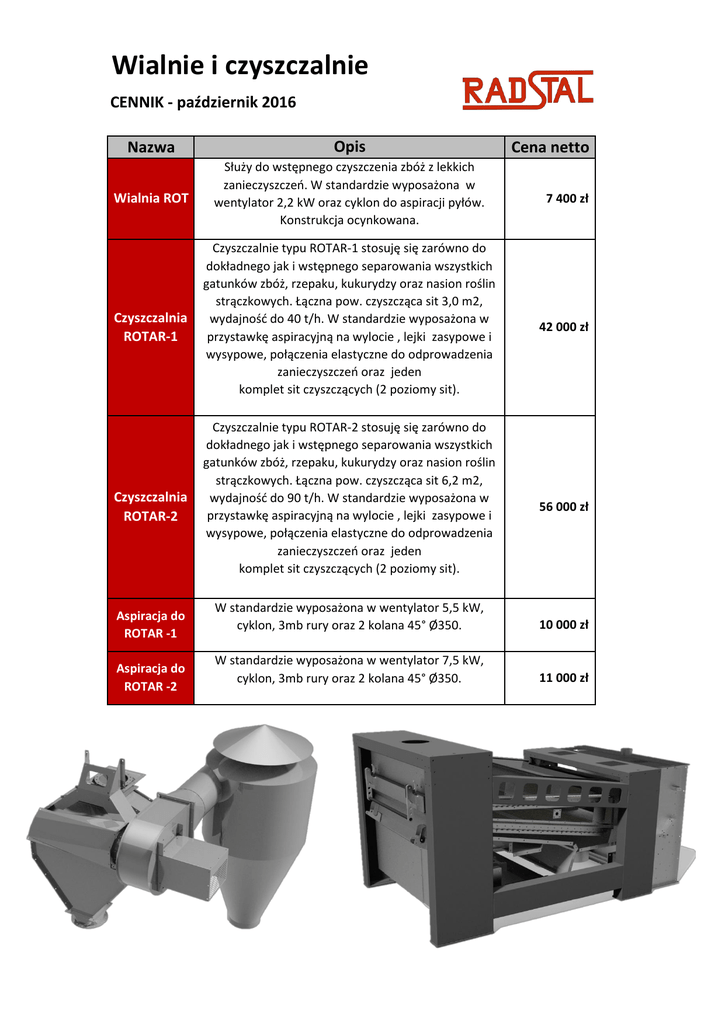 Wialnie i czyszczalnie

CENNIK - październik 2016

RADSTAL

| Nazwa | Opis | Cena netto |
|---|---|---|
| Wialnia ROT | Służy do wstępnego czyszczenia zbóż z lekkich zanieczyszczeń. W standardzie wyposażona w wentylator 2,2 kW oraz cyklon do aspiracji pyłów. Konstrukcja ocynkowana. | 7 400 zł |
| Czyszczalnia ROTAR-1 | Czyszczalnie typu ROTAR-1 stosuję się zarówno do dokładnego jak i wstępnego separowania wszystkich gatunków zbóż, rzepaku, kukurydzy oraz nasion roślin strączkowych. Łączna pow. czyszcząca sit 3,0 m2, wydajność do 40 t/h. W standardzie wyposażona w przystawkę aspiracyjną na wylocie , lejki zasypowe i wysypowe, połączenia elastyczne do odprowadzenia zanieczyszczeń oraz jeden komplet sit czyszczących (2 poziomy sit). | 42 000 zł |
| Czyszczalnia ROTAR-2 | Czyszczalnie typu ROTAR-2 stosuję się zarówno do dokładnego jak i wstępnego separowania wszystkich gatunków zbóż, rzepaku, kukurydzy oraz nasion roślin strączkowych. Łączna pow. czyszcząca sit 6,2 m2, wydajność do 90 t/h. W standardzie wyposażona w przystawkę aspiracyjną na wylocie , lejki zasypowe i wysypowe, połączenia elastyczne do odprowadzenia zanieczyszczeń oraz jeden komplet sit czyszczących (2 poziomy sit). | 56 000 zł |
| Aspiracja do ROTAR -1 | W standardzie wyposażona w wentylator 5,5 kW, cyklon, 3mb rury oraz 2 kolana 45° Ø350. | 10 000 zł |
| Aspiracja do ROTAR -2 | W standardzie wyposażona w wentylator 7,5 kW, cyklon, 3mb rury oraz 2 kolana 45° Ø350. | 11 000 zł |