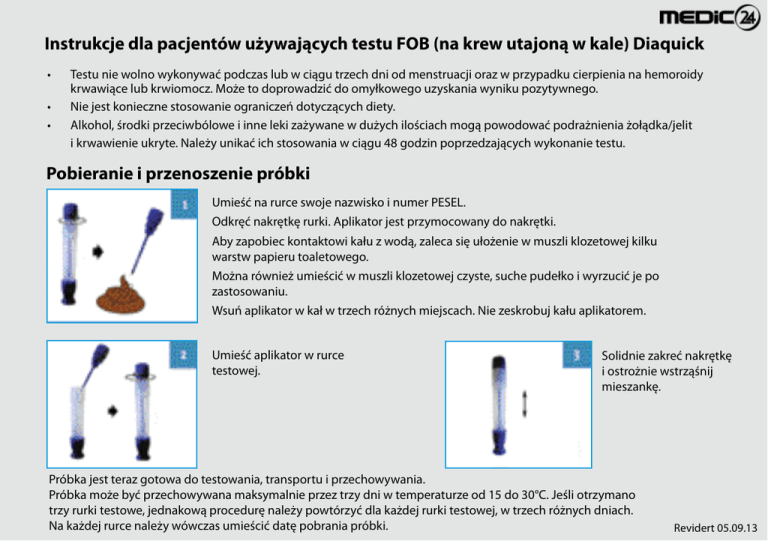 MEDIC 24

Instrukcje dla pacjentów używających testu FOB (na krew utajoną w kale) Diaquick

• Testu nie wolno wykonywać podczas lub w ciągu trzech dni od menstruacji oraz w przypadku cierpienia na hemoroidy krwawiące lub krwiomocz. Może to doprowadzić do omyłkowego uzyskania wyniku pozytywnego.
• Nie jest konieczne stosowanie ograniczeń dotyczących diety.
• Alkohol, środki przeciwbólowe i inne leki zażywane w dużych ilościach mogą powodować podrażnienia żołądka/jelit i krwawienie ukryte. Należy unikać ich stosowania w ciągu 48 godzin poprzedzających wykonanie testu.

Pobieranie i przenoszenie próbki

1

Umieść na rurce swoje nazwisko i numer PESEL.
Odkręć nakrętkę rurki. Aplikator jest przymocowany do nakrętki.
Aby zapobiec kontaktowi kału z wodą, zaleca się ułożenie w muszli klozetowej kilku warstw papieru toaletowego.
Można również umieścić w muszli klozetowej czyste, suche pudełko i wyrzucić je po zastosowaniu.
Wsuń aplikator w kał w trzech różnych miejscach. Nie zeskrobuj kału aplikatorem.

2

Umieść aplikator w rurce testowej.

3

Solidnie zakreć nakrętkę i ostrożnie wstrząśnij mieszankę.

Próbka jest teraz gotowa do testowania, transportu i przechowywania.
Próbka może być przechowywana maksymalnie przez trzy dni w temperaturze od 15 do 30°C. Jeśli otrzymano trzy rurki testowe, jednakową procedurę należy powtórzyć dla każdej rurki testowej, w trzech różnych dniach.
Na każdej rurce należy wówczas umieścić datę pobrania próbki.

Revidert 05.09.13