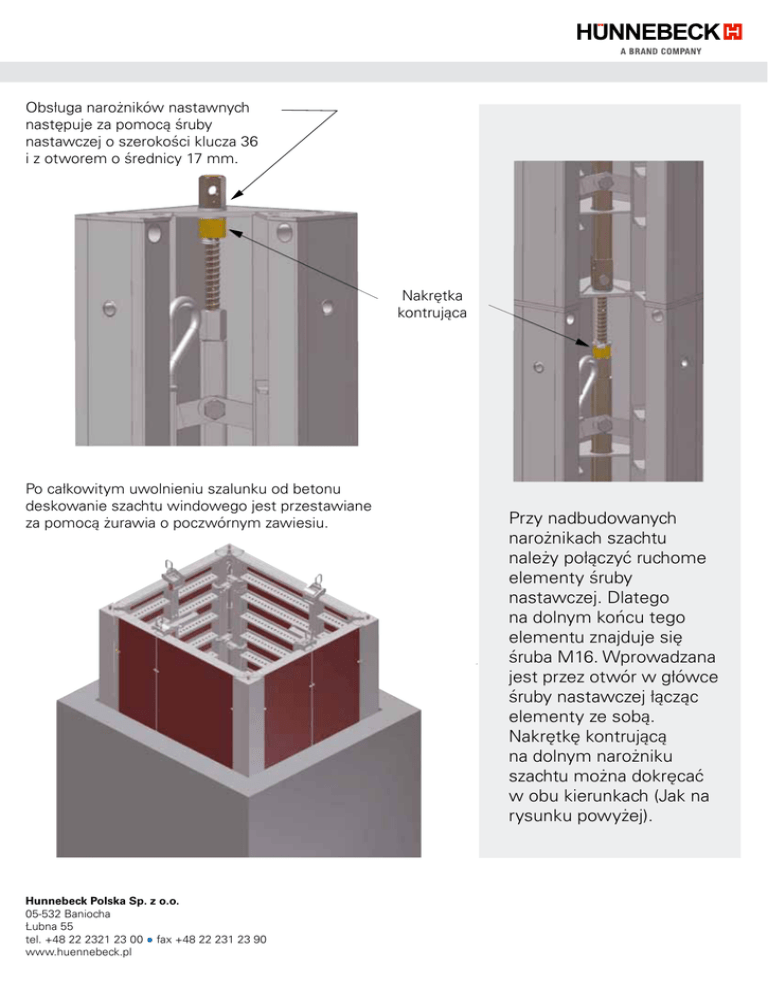 HÜNNEBECK
A BRAND COMPANY

Obsługa narożników nastawnych następuje za pomocą śruby nastawczej o szerokości klucza 36 i z otworem o średnicy 17 mm.

Nakrętka kontrująca

Po całkowitym uwolnieniu szalunku od betonu deskowanie szachtu windowego jest przestawiane za pomocą żurawia o poczwórnym zawiesiu.

Przy nadbudowanych narożnikach szachtu należy połączyć ruchome elementy śruby nastawczej. Dlatego na dolnym końcu tego elementu znajduje się śruba M16. Wprowadzana jest przez otwór w główce śruby nastawczej łącząc elementy ze sobą. Nakrętkę kontrującą na dolnym narożniku szachtu można dokręcać w obu kierunkach (Jak na rysunku powyżej).

Hunnebeck Polska Sp. z o.o.
05-532 Baniocha
Łubna 55
tel. +48 22 2321 23 00 ● fax +48 22 231 23 90
www.huennebeck.pl