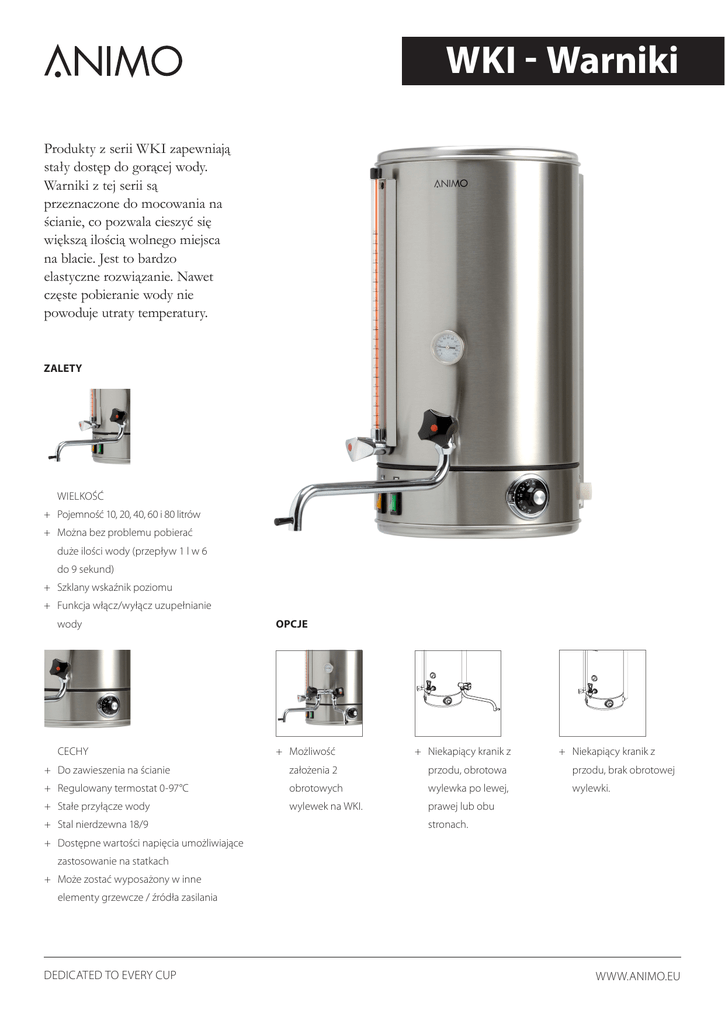 ANIMO

WKI - Warniki

Produkty z serii WKI zapewniają stały dostęp do gorącej wody. Warniki z tej serii są przeznaczone do mocowania na ścianie, co pozwala cieszyć się większą ilością wolnego miejsca na blacie. Jest to bardzo elastyczne rozwiązanie. Nawet częste pobieranie wody nie powoduje utraty temperatury.

ANIMO

ZALETY

WIELKOŚĆ
+ Pojemność 10, 20, 40, 60 i 80 litrów
+ Można bez problemu pobierać duże ilości wody (przepływ 1 l w 6 do 9 sekund)
+ Szklany wskaźnik poziomu
+ Funkcja włącz/wyłącz uzupełnianie wody

CECHY
+ Do zawieszenia na ścianie
+ Regulowany termostat 0-97°C
+ Stałe przyłącze wody
+ Stal nierdzewna 18/9
+ Dostępne wartości napięcia umożliwiające zastosowanie na statkach
+ Może zostać wyposażony w inne elementy grzewcze / źródła zasilania

OPCJE

+ Możliwość założenia 2 obrotowych wylewek na WKI.

+ Niekapiący kranik z przodu, obrotowa wylewka po lewej, prawej lub obu stronach.

+ Niekapiący kranik z przodu, brak obrotowej wylewki.

DEDICATED TO EVERY CUP

WWW.ANIMO.EU