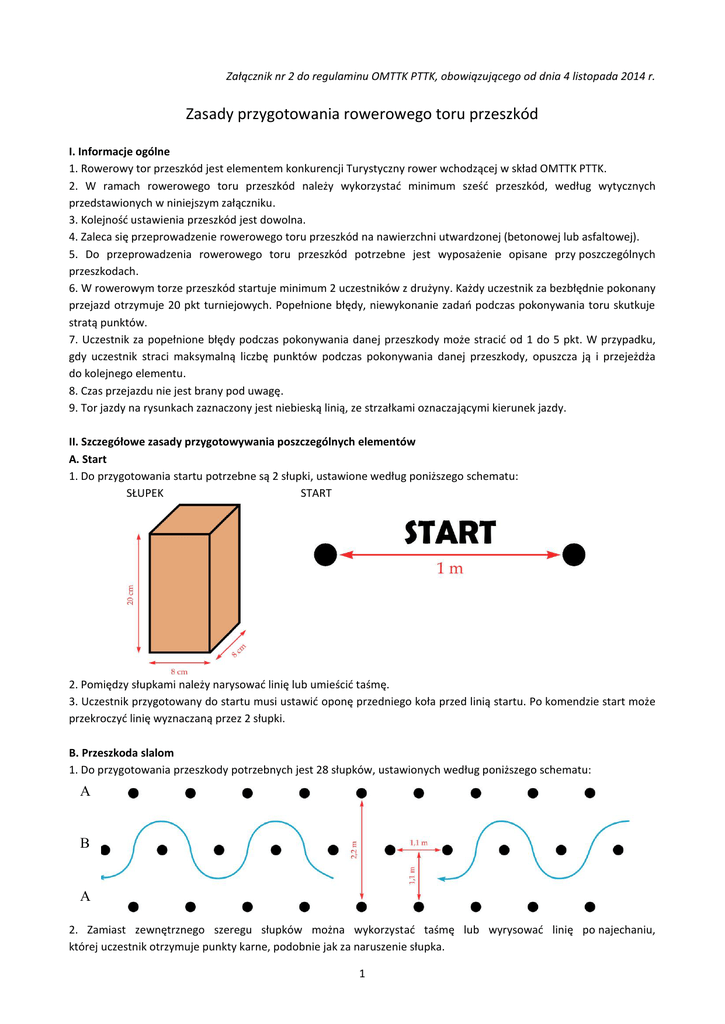 Załącznik nr 2 do regulaminu OMTTK PTTK, obowiązującego od dnia 4 listopada 2014 r.

Zasady przygotowania rowerowego toru przeszkód

I. Informacje ogólne
1. Rowerowy tor przeszkód jest elementem konkurencji Turystyczny rower wchodzącej w skład OMTTK PTTK.
2. W ramach rowerowego toru przeszkód należy wykorzystać minimum sześć przeszkód, według wytycznych przedstawionych w niniejszym załączniku.
3. Kolejność ustawienia przeszkód jest dowolna.
4. Zaleca się przeprowadzenie rowerowego toru przeszkód na nawierzchni utwardzonej (betonowej lub asfaltowej).
5. Do przeprowadzenia rowerowego toru przeszkód potrzebne jest wyposażenie opisane przy poszczególnych przeszkodach.
6. W rowerowym torze przeszkód startuje minimum 2 uczestników z drużyny. Każdy uczestnik za bezbłędnie pokonany przejazd otrzymuje 20 pkt turniejowych. Popełnione błędy, niewykonanie zadań podczas pokonywania toru skutkuje stratą punktów.
7. Uczestnik za popełnione błędy podczas pokonywania danej przeszkody może stracić od 1 do 5 pkt. W przypadku, gdy uczestnik straci maksymalną liczbę punktów podczas pokonywania danej przeszkody, opuszcza ją i przejeżdża do kolejnego elementu.
8. Czas przejazdu nie jest brany pod uwagę.
9. Tor jazdy na rysunkach zaznaczony jest niebieską linią, ze strzałkami oznaczającymi kierunek jazdy.

II. Szczegółowe zasady przygotowywania poszczególnych elementów
A. Start
1. Do przygotowania startu potrzebne są 2 słupki, ustawione według poniższego schematu:
SŁUPEK START

20 cm
8 cm
8 cm

START
1 m

2. Pomiędzy słupkami należy narysować linię lub umieścić taśmę.
3. Uczestnik przygotowany do startu musi ustawić oponę przedniego koła przed linią startu. Po komendzie start może przekroczyć linię wyznaczaną przez 2 słupki.

B. Przeszkoda slalom
1. Do przygotowania przeszkody potrzebnych jest 28 słupków, ustawionych według poniższego schematu:
A
B
A
2,2 m
1,1 m
1,1 m

2. Zamiast zewnętrznego szeregu słupków można wykorzystać taśmę lub wyrysować linię po najechaniu, której uczestnik otrzymuje punkty karne, podobnie jak za naruszenie słupka.

1