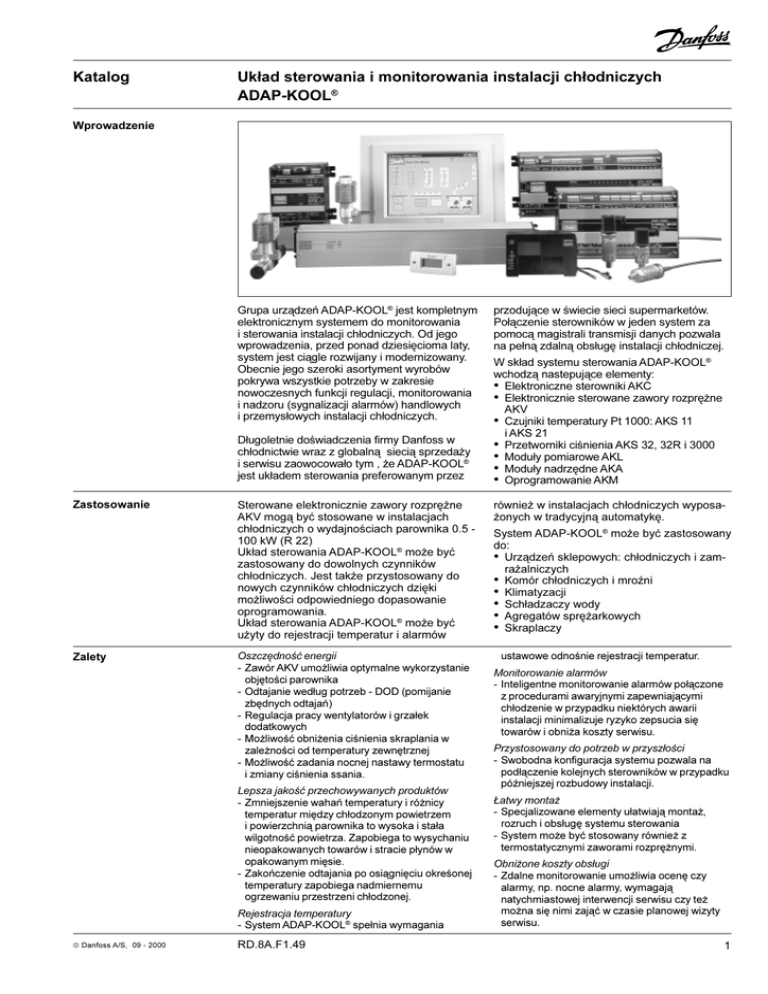 Danfoss

Katalog

Układ sterowania i monitorowania instalacji chłodniczych ADAP-KOOL®

Wprowadzenie

Grupa urządzeń ADAP-KOOL® jest kompletnym elektronicznym systemem do monitorowania i sterowania instalacji chłodniczych. Od jego wprowadzenia, przed ponad dziesięcioma laty, system jest ciągle rozwijany i modernizowany. Obecnie jego szeroki asortyment wyrobów pokrywa wszystkie potrzeby w zakresie nowoczesnych funkcji regulacji, monitorowania i nadzoru (sygnalizacji alarmów) handlowych i przemysłowych instalacji chłodniczych.

Długoletnie doświadczenia firmy Danfoss w chłodnictwie wraz z globalną siecią sprzedaży i serwisu zaowocowało tym , że ADAP-KOOL® jest układem sterowania preferowanym przez

przodujące w świecie sieci supermarketów. Połączenie sterowników w jeden system za pomocą magistrali transmisji danych pozwala na pełną zdalną obsługę instalacji chłodniczej.

W skład systemu sterowania ADAP-KOOL® wchodzą nastepujące elementy:
• Elektroniczne sterowniki AKC
• Elektronicznie sterowane zawory rozprężne AKV
• Czujniki temperatury Pt 1000: AKS 11 i AKS 21
• Przetworniki ciśnienia AKS 32, 32R i 3000
• Moduły pomiarowe AKL
• Moduły nadrzędne AKA
• Oprogramowanie AKM

Zastosowanie

Sterowane elektronicznie zawory rozprężne AKV mogą być stosowane w instalacjach chłodniczych o wydajnościach parownika 0.5 - 100 kW (R 22)
Układ sterowania ADAP-KOOL® może być zastosowany do dowolnych czynników chłodniczych. Jest także przystosowany do nowych czynników chłodniczych dzięki możliwości odpowiedniego dopasowanie oprogramowania.
Układ sterowania ADAP-KOOL® może być użyty do rejestracji temperatur i alarmów

również w instalacjach chłodniczych wyposażonych w tradycyjną automatykę.

System ADAP-KOOL® może być zastosowany do:
• Urządzeń sklepowych: chłodniczych i zamrażalniczych
• Komór chłodniczych i mroźni
• Klimatyzacji
• Schładzaczy wody
• Agregatów sprężarkowych
• Skraplaczy

Zalety

Oszczędność energii
- Zawór AKV umożliwia optymalne wykorzystanie objętości parownika
- Odtajanie według potrzeb - DOD (pomijanie zbędnych odtajań)
- Regulacja pracy wentylatorów i grzałek dodatkowych
- Możliwość obniżenia ciśnienia skraplania w zależności od temperatury zewnętrznej
- Możliwość zadania nocnej nastawy termostatu i zmiany ciśnienia ssania.

Lepsza jakość przechowywanych produktów
- Zmniejszenie wahań temperatury i różnicy temperatur między chłodzonym powietrzem i powierzchnią parownika to wysoka i stała wilgotność powietrza. Zapobiega to wysychaniu nieopakowanych towarów i stracie płynów w opakowanym mięsie.
- Zakończenie odtajania po osiągnięciu określonej temperatury zapobiega nadmiernemu ogrzewaniu przestrzeni chłodzonej.

Rejestracja temperatury
- System ADAP-KOOL® spełnia wymagania ustawowe odnośnie rejestracji temperatur.

Monitorowanie alarmów
- Inteligentne monitorowanie alarmów połączone z procedurami awaryjnymi zapewniającymi chłodzenie w przypadku niektórych awarii instalacji minimalizuje ryzyko zepsucia się towarów i obniża koszty serwisu.

Przystosowany do potrzeb w przyszłości
- Swobodna konfiguracja systemu pozwala na podłączenie kolejnych sterowników w przypadku późniejszej rozbudowy instalacji.

Łatwy montaż
- Specjalizowane elementy ułatwiają montaż, rozruch i obsługę systemu sterowania
- System może być stosowany również z termostatycznymi zaworami rozprężnymi.

Obniżone koszty obsługi
- Zdalne monitorowanie umożliwia ocenę czy alarmy, np. nocne alarmy, wymagają natychmiastowej interwencji serwisu czy też można się nimi zająć w czasie planowej wizyty serwisu.

© Danfoss A/S, 09 - 2000

RD.8A.F1.49

1