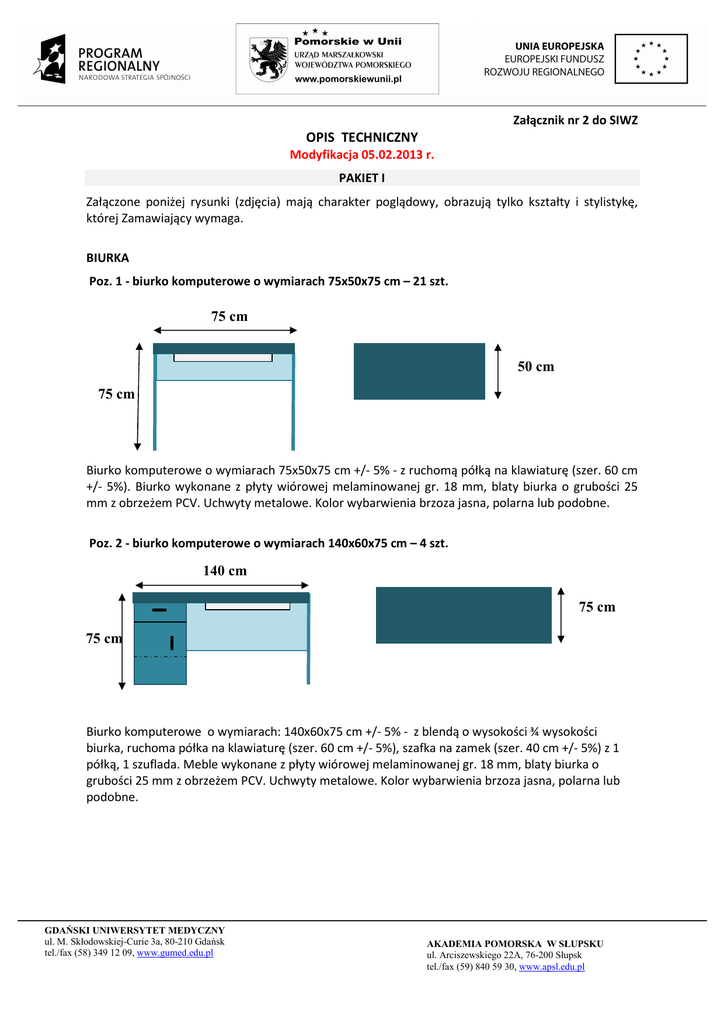 PROGRAM REGIONALNY
NARODOWA STRATEGIA SPÓJNOŚCI

Pomorskie w Unii
URZĄD MARSZAŁKOWSKI WOJEWÓDZTWA POMORSKIEGO
www.pomorskiewunii.pl

UNIA EUROPEJSKA
EUROPEJSKI FUNDUSZ ROZWOJU REGIONALNEGO

Załącznik nr 2 do SIWZ

OPIS TECHNICZNY
Modyfikacja 05.02.2013 r.

PAKIET I

Załączone poniżej rysunki (zdjęcia) mają charakter poglądowy, obrazują tylko kształty i stylistykę, której Zamawiający wymaga.

BIURKA

Poz. 1 - biurko komputerowe o wymiarach 75x50x75 cm – 21 szt.

75 cm
75 cm
50 cm

Biurko komputerowe o wymiarach 75x50x75 cm +/- 5% - z ruchomą półką na klawiaturę (szer. 60 cm +/- 5%). Biurko wykonane z płyty wiórowej melaminowanej gr. 18 mm, blaty biurka o grubości 25 mm z obrzeżem PCV. Uchwyty metalowe. Kolor wybarwienia brzoza jasna, polarna lub podobne.

Poz. 2 - biurko komputerowe o wymiarach 140x60x75 cm – 4 szt.

140 cm
75 cm
75 cm

Biurko komputerowe o wymiarach: 140x60x75 cm +/- 5% - z blendą o wysokości ¾ wysokości biurka, ruchoma półka na klawiaturę (szer. 60 cm +/- 5%), szafka na zamek (szer. 40 cm +/- 5%) z 1 półką, 1 szuflada. Meble wykonane z płyty wiórowej melaminowanej gr. 18 mm, blaty biurka o grubości 25 mm z obrzeżem PCV. Uchwyty metalowe. Kolor wybarwienia brzoza jasna, polarna lub podobne.

GDAŃSKI UNIWERSYTET MEDYCZNY
ul. M. Skłodowskiej-Curie 3a, 80-210 Gdańsk
tel./fax (58) 349 12 09, www.gumed.edu.pl

AKADEMIA POMORSKA W SŁUPSKU
ul. Arciszewskiego 22A, 76-200 Słupsk
tel./fax (59) 840 59 30, www.apsl.edu.pl