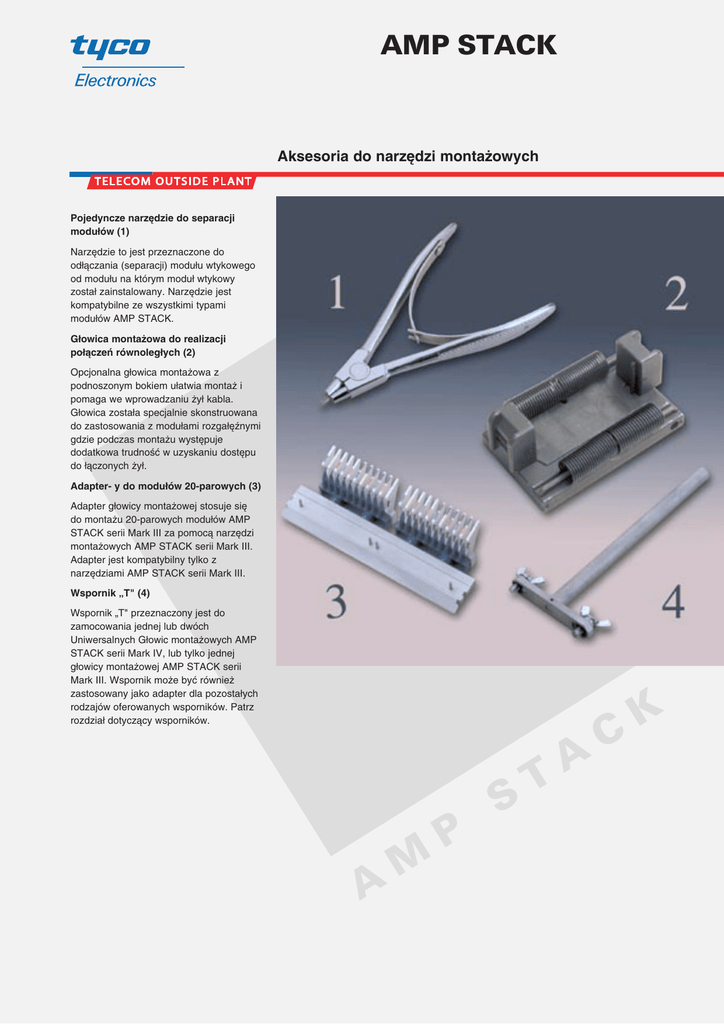 tyco
Electronics

AMP STACK

Aksesoria do narzędzi montażowych

TELECOM OUTSIDE PLANT

Pojedyncze narzędzie do separacji modułów (1)

Narzędzie to jest przeznaczone do odłączania (separacji) modułu wtykowego od modułu na którym moduł wtykowy został zainstalowany. Narzędzie jest kompatybilne ze wszystkimi typami modułów AMP STACK.

Głowica montażowa do realizacji połączeń równoległych (2)

Opcjonalna głowica montażowa z podnoszonym bokiem ułatwia montaż i pomaga we wprowadzaniu żył kabla. Głowica została specjalnie skonstruowana do zastosowania z modułami rozgałęźnymi gdzie podczas montażu występuje dodatkowa trudność w uzyskaniu dostępu do łączonych żył.

Adapter- y do modułów 20-parowych (3)

Adapter głowicy montażowej stosuje się do montażu 20-parowych modułów AMP STACK serii Mark III za pomocą narzędzi montażowych AMP STACK serii Mark III. Adapter jest kompatybilny tylko z narzędziami AMP STACK serii Mark III.

Wspornik „T" (4)

Wspornik „T" przeznaczony jest do zamocowania jednej lub dwóch Uniwersalnych Głowic montażowych AMP STACK serii Mark IV, lub tylko jednej głowicy montażowej AMP STACK serii Mark III. Wspornik może być również zastosowany jako adapter dla pozostałych rodzajów oferowanych wsporników. Patrz rozdział dotyczący wsporników.

1
2
3
4

AMP STACK