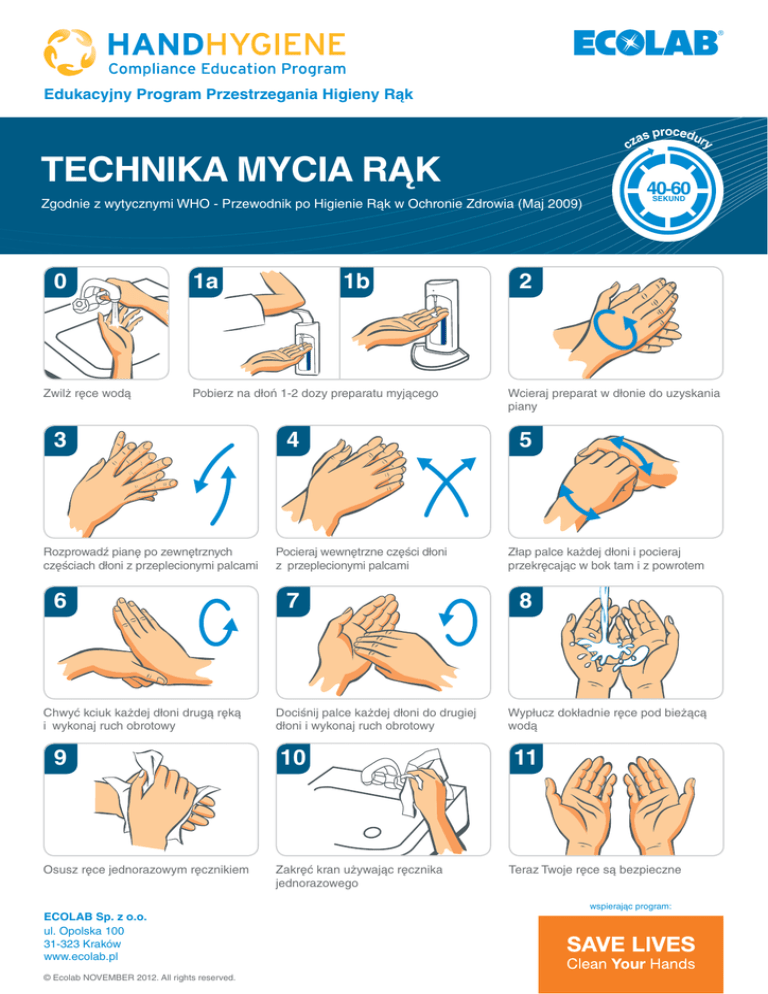 HANDHYGIENE
Compliance Education Program

ECOLAB®

Edukacyjny Program Przestrzegania Higieny Rąk

TECHNIKA MYCIA RĄK

Zgodnie z wytycznymi WHO - Przewodnik po Higienie Rąk w Ochronie Zdrowia (Maj 2009)

czas procedury
40-60
SEKUND

0
Zwilż ręce wodą

1a
1b
Pobierz na dłoń 1-2 dozy preparatu myjącego

2
Wcieraj preparat w dłonie do uzyskania piany

3
Rozprowadź pianę po zewnętrznych częściach dłoni z przeplecionymi palcami

4
Pocieraj wewnętrzne części dłoni z przeplecionymi palcami

5
Złap palce każdej dłoni i pocieraj przekręcając w bok tam i z powrotem

6
Chwyć kciuk każdej dłoni drugą ręką i wykonaj ruch obrotowy

7
Dociśnij palce każdej dłoni do drugiej dłoni i wykonaj ruch obrotowy

8
Wypłucz dokładnie ręce pod bieżącą wodą

9
Osusz ręce jednorazowym ręcznikiem

10
Zakręć kran używając ręcznika jednorazowego

11
Teraz Twoje ręce są bezpieczne

ECOLAB Sp. z o.o.
ul. Opolska 100
31-323 Kraków
www.ecolab.pl

© Ecolab NOVEMBER 2012. All rights reserved.

wspierając program:
SAVE LIVES
Clean Your Hands