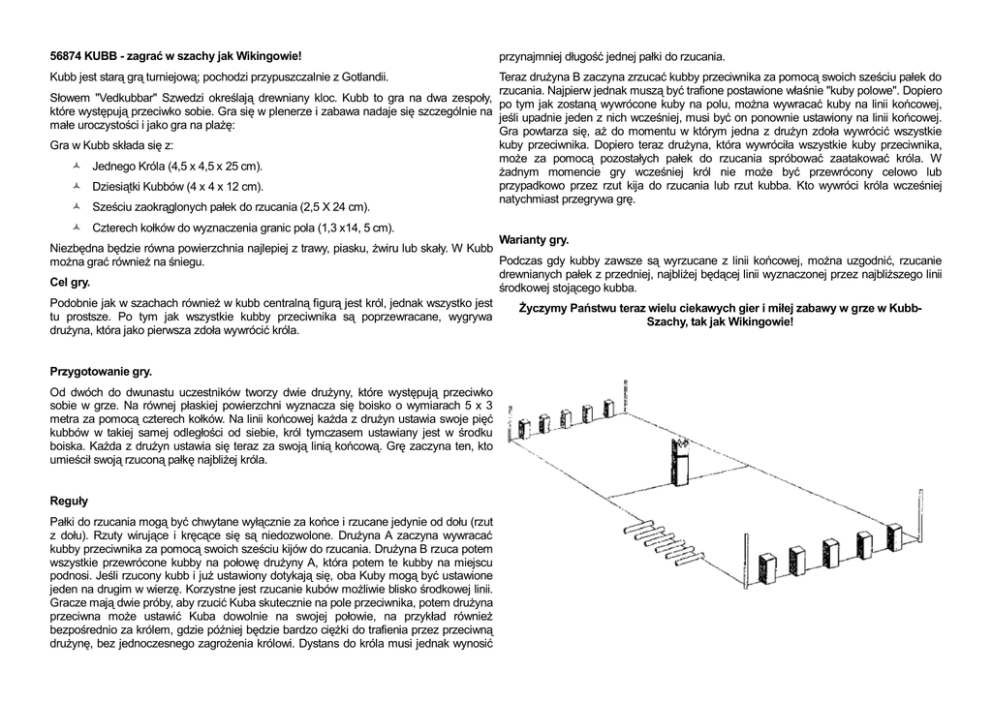 56874 KUBB - zagrać w szachy jak Wikingowie!

Kubb jest starą grą turniejową; pochodzi przypuszczalnie z Gotlandii.

Słowem "Vedkubbar" Szwedzi określają drewniany kloc. Kubb to gra na dwa zespoły, które występują przeciwko sobie. Gra się w plenerze i zabawa nadaje się szczególnie na małe uroczystości i jako gra na plażę:

Gra w Kubb składa się z:

Jednego Króla (4,5 x 4,5 x 25 cm).

Dziesiątki Kubbów (4 x 4 x 12 cm).

Sześciu zaokrąglonych pałek do rzucania (2,5 X 24 cm).

Czterech kołków do wyznaczenia granic pola (1,3 x14, 5 cm).

Niezbędna będzie równa powierzchnia najlepiej z trawy, piasku, żwiru lub skały. W Kubb można grać również na śniegu.

Cel gry.

Podobnie jak w szachach również w kubb centralną figurą jest król, jednak wszystko jest tu prostsze. Po tym jak wszystkie kubby przeciwnika są poprzewracane, wygrywa drużyna, która jako pierwsza zdoła wywrócić króla.

Przygotowanie gry.

Od dwóch do dwunastu uczestników tworzy dwie drużyny, które występują przeciwko sobie w grze. Na równej płaskiej powierzchni wyznacza się boisko o wymiarach 5 x 3 metra za pomocą czterech kołków. Na linii końcowej każda z drużyn ustawia swoje pięć kubbów w takiej samej odległości od siebie, król tymczasem ustawiany jest w środku boiska. Każda z drużyn ustawia się teraz za swoją linią końcową. Grę zaczyna ten, kto umieścił swoją rzuconą pałkę najbliżej króla.

Reguły

Pałki do rzucania mogą być chwytane wyłącznie za końce i rzucane jedynie od dołu (rzut z dołu). Rzuty wirujące i kręcące się są niedozwolone. Drużyna A zaczyna wywracać kubby przeciwnika za pomocą swoich sześciu kijów do rzucania. Drużyna B rzuca potem wszystkie przewrócone kubby na połowę drużyny A, która potem te kubby na miejscu podnosi. Jeśli rzucony kubb i już ustawiony dotykają się, oba Kuby mogą być ustawione jeden na drugim w wierzę. Korzystne jest rzucanie kubów możliwie blisko środkowej linii. Gracze mają dwie próby, aby rzucić Kuba skutecznie na pole przeciwnika, potem drużyna przeciwna może ustawić Kuba dowolnie na swojej połowie, na przykład również bezpośrednio za królem, gdzie później będzie bardzo ciężki do trafienia przez przeciwną drużynę, bez jednoczesnego zagrożenia królowi. Dystans do króla musi jednak wynosić przynajmniej długość jednej pałki do rzucania.

Teraz drużyna B zaczyna zrzucać kubby przeciwnika za pomocą swoich sześciu pałek do rzucania. Najpierw jednak muszą być trafione postawione właśnie "kuby polowe". Dopiero po tym jak zostaną wywrócone kuby na polu, można wywracać kuby na linii końcowej, jeśli upadnie jeden z nich wcześniej, musi być on ponownie ustawiony na linii końcowej. Gra powtarza się, aż do momentu w którym jedna z drużyn zdoła wywrócić wszystkie kuby przeciwnika. Dopiero teraz drużyna, która wywróciła wszystkie kuby przeciwnika, może za pomocą pozostałych pałek do rzucania spróbować zaatakować króla. W żadnym momencie gry wcześniej król nie może być przewrócony celowo lub przypadkowo przez rzut kija do rzucania lub rzut kubba. Kto wywróci króla wcześniej natychmiast przegrywa grę.

Warianty gry.

Podczas gdy kubby zawsze są wyrzucane z linii końcowej, można uzgodnić, rzucanie drewnianych pałek z przedniej, najbliżej będącej linii wyznaczonej przez najbliższego linii środkowej stojącego kubba.

Życzymy Państwu teraz wielu ciekawych gier i miłej zabawy w grze w Kubb-Szachy, tak jak Wikingowie!