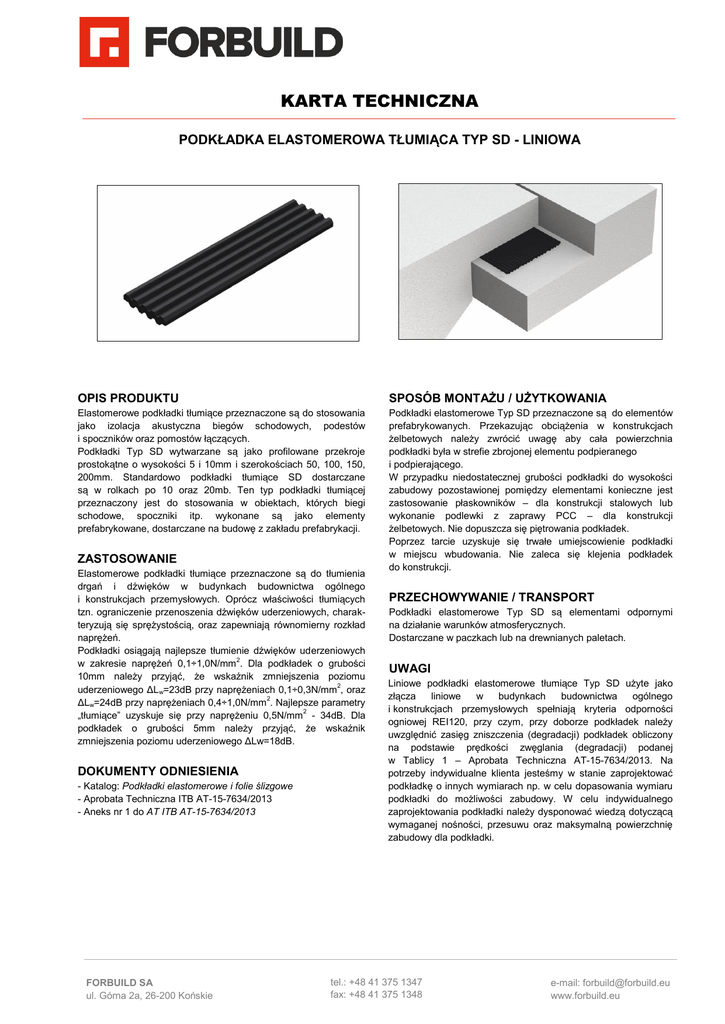 FORBUILD

KARTA TECHNICZNA

PODKŁADKA ELASTOMEROWA TŁUMIĄCA TYP SD - LINIOWA

OPIS PRODUKTU
Elastomerowe podkładki tłumiące przeznaczone są do stosowania jako izolacja akustyczna biegów schodowych, podestów i spoczników oraz pomostów łączących.
Podkładki Typ SD wytwarzane są jako profilowane przekroje prostokątne o wysokości 5 i 10mm i szerokościach 50, 100, 150, 200mm. Standardowo podkładki tłumiące SD dostarczane są w rolkach po 10 oraz 20mb. Ten typ podkładki tłumiącej przeznaczony jest do stosowania w obiektach, których biegi schodowe, spoczniki itp. wykonane są jako elementy prefabrykowane, dostarczane na budowę z zakładu prefabrykacji.

ZASTOSOWANIE
Elastomerowe podkładki tłumiące przeznaczone są do tłumienia drgań i dźwięków w budynkach budownictwa ogólnego i konstrukcjach przemysłowych. Oprócz właściwości tłumiących tzn. ograniczenie przenoszenia dźwięków uderzeniowych, charakteryzują się sprężystością, oraz zapewniają równomierny rozkład naprężeń.
Podkładki osiągają najlepsze tłumienie dźwięków uderzeniowych w zakresie naprężeń 0,1÷1,0N/mm$^2$. Dla podkładek o grubości 10mm należy przyjąć, że wskaźnik zmniejszenia poziomu uderzeniowego ΔL$_w$=23dB przy naprężeniach 0,1÷0,3N/mm$^2$, oraz ΔL$_w$=24dB przy naprężeniach 0,4÷1,0N/mm$^2$. Najlepsze parametry „tłumiące" uzyskuje się przy naprężeniu 0,5N/mm$^2$ - 34dB. Dla podkładek o grubości 5mm należy przyjąć, że wskaźnik zmniejszenia poziomu uderzeniowego ΔLw=18dB.

DOKUMENTY ODNIESIENIA
- Katalog: Podkładki elastomerowe i folie ślizgowe
- Aprobata Techniczna ITB AT-15-7634/2013
- Aneks nr 1 do AT ITB AT-15-7634/2013

SPOSÓB MONTAŻU / UŻYTKOWANIA
Podkładki elastomerowe Typ SD przeznaczone są do elementów prefabrykowanych. Przekazując obciążenia w konstrukcjach żelbetowych należy zwrócić uwagę aby cała powierzchnia podkładki była w strefie zbrojonej elementu podpieranego i podpierającego.
W przypadku niedostatecznej grubości podkładki do wysokości zabudowy pozostawionej pomiędzy elementami konieczne jest zastosowanie płaskowników – dla konstrukcji stalowych lub wykonanie podlewki z zaprawy PCC – dla konstrukcji żelbetowych. Nie dopuszcza się piętrowania podkładek.
Poprzez tarcie uzyskuje się trwałe umiejscowienie podkładki w miejscu wbudowania. Nie zaleca się klejenia podkładek do konstrukcji.

PRZECHOWYWANIE / TRANSPORT
Podkładki elastomerowe Typ SD są elementami odpornymi na działanie warunków atmosferycznych.
Dostarczane w paczkach lub na drewnianych paletach.

UWAGI
Liniowe podkładki elastomerowe tłumiące Typ SD użyte jako złącza liniowe w budynkach budownictwa ogólnego i konstrukcjach przemysłowych spełniają kryteria odporności ogniowej REI120, przy czym, przy doborze podkładek należy uwzględnić zasięg zniszczenia (degradacji) podkładek obliczony na podstawie prędkości zwęglania (degradacji) podanej w Tablicy 1 – Aprobata Techniczna AT-15-7634/2013. Na potrzeby indywidualne klienta jesteśmy w stanie zaprojektować podkładkę o innych wymiarach np. w celu dopasowania wymiaru podkładki do możliwości zabudowy. W celu indywidualnego zaprojektowania podkładki należy dysponować wiedzą dotyczącą wymaganej nośności, przesuwu oraz maksymalną powierzchnię zabudowy dla podkładki.

FORBUILD SA
ul. Górna 2a, 26-200 Końskie

tel.: +48 41 375 1347
fax: +48 41 375 1348

e-mail: forbuild@forbuild.eu
www.forbuild.eu