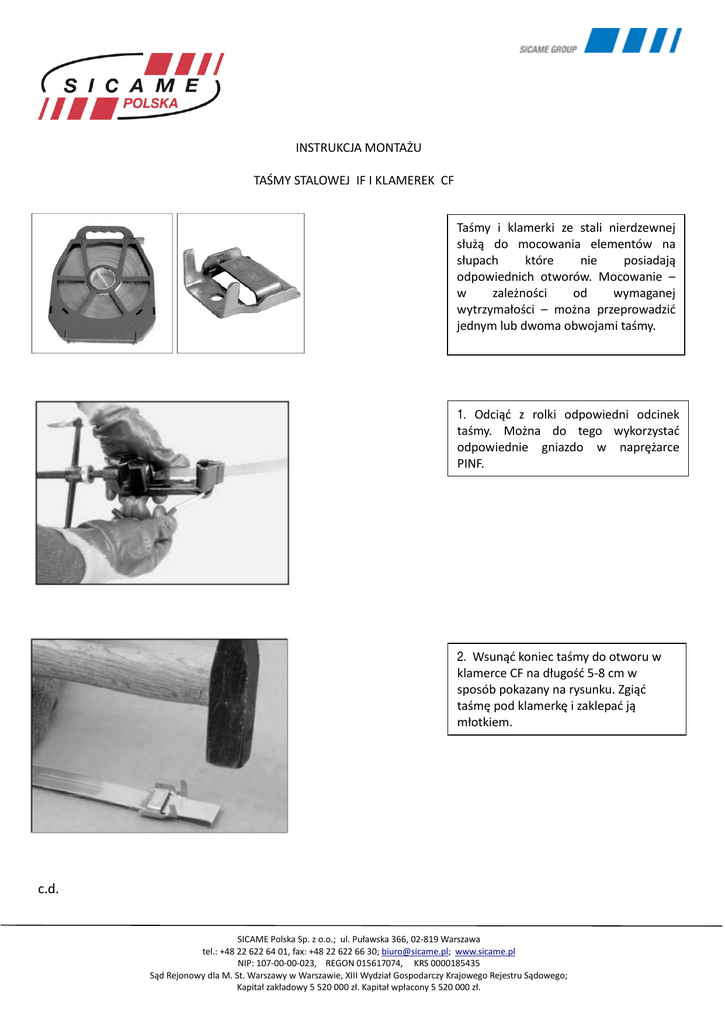 SICAME GROUP

SICAME POLSKA

INSTRUKCJA MONTAŻU

TAŚMY STALOWEJ IF I KLAMEREK CF

Taśmy i klamerki ze stali nierdzewnej służą do mocowania elementów na słupach które nie posiadają odpowiednich otworów. Mocowanie – w zależności od wymaganej wytrzymałości – można przeprowadzić jednym lub dwoma obwojami taśmy.

1. Odciąć z rolki odpowiedni odcinek taśmy. Można do tego wykorzystać odpowiednie gniazdo w naprężarce PINF.

2. Wsunąć koniec taśmy do otworu w klamerce CF na długość 5-8 cm w sposób pokazany na rysunku. Zgiąć taśmę pod klamerkę i zaklepać ją młotkiem.

c.d.

SICAME Polska Sp. z o.o.; ul. Puławska 366, 02-819 Warszawa
tel.: +48 22 622 64 01, fax: +48 22 622 66 30; biuro@sicame.pl; www.sicame.pl
NIP: 107-00-00-023, REGON 015617074, KRS 0000185435
Sąd Rejonowy dla M. St. Warszawy w Warszawie, XIII Wydział Gospodarczy Krajowego Rejestru Sądowego;
Kapitał zakładowy 5 520 000 zł. Kapitał wpłacony 5 520 000 zł.