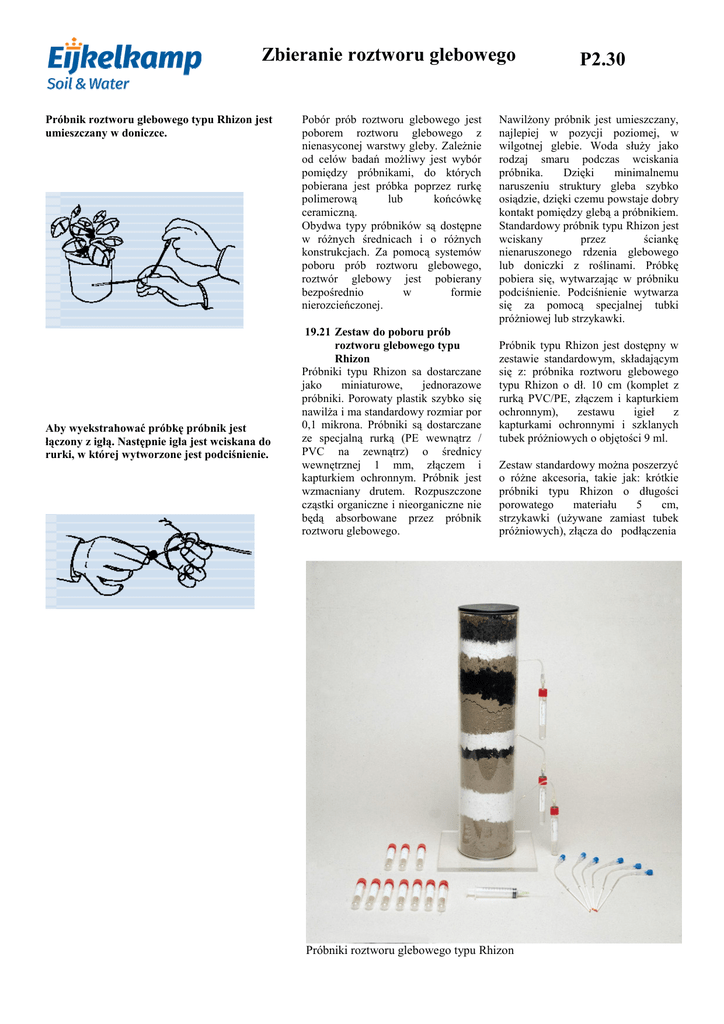 Eijkelkamp Soil & Water

Zbieranie roztworu glebowego

P2.30

Próbnik roztworu glebowego typu Rhizon jest umieszczany w doniczce.

Aby wyekstrahować próbkę próbnik jest łączony z igłą. Następnie igła jest wciskana do rurki, w której wytworzone jest podciśnienie.

Pobór prób roztworu glebowego jest poborem roztworu glebowego z nienasyconej warstwy gleby. Zależnie od celów badań możliwy jest wybór pomiędzy próbnikami, do których pobierana jest próbka poprzez rurkę polimerową lub końcówkę ceramiczną.
Obydwa typy próbników są dostępne w różnych średnicach i o różnych konstrukcjach. Za pomocą systemów poboru prób roztworu glebowego, roztwór glebowy jest pobierany bezpośrednio w formie nierozcieńczonej.

19.21 Zestaw do poboru prób roztworu glebowego typu Rhizon
Próbniki typu Rhizon sa dostarczane jako miniaturowe, jednorazowe próbniki. Porowaty plastik szybko się nawilża i ma standardowy rozmiar por 0,1 mikrona. Próbniki są dostarczane ze specjalną rurką (PE wewnątrz / PVC na zewnątrz) o średnicy wewnętrznej 1 mm, złączem i kapturkiem ochronnym. Próbnik jest wzmacniany drutem. Rozpuszczone cząstki organiczne i nieorganiczne nie będą absorbowane przez próbnik roztworu glebowego.

Nawilżony próbnik jest umieszczany, najlepiej w pozycji poziomej, w wilgotnej glebie. Woda służy jako rodzaj smaru podczas wciskania próbnika. Dzięki minimalnemu naruszeniu struktury gleba szybko osiądzie, dzięki czemu powstaje dobry kontakt pomiędzy glebą a próbnikiem. Standardowy próbnik typu Rhizon jest wciskany przez ściankę nienaruszonego rdzenia glebowego lub doniczki z roślinami. Próbkę pobiera się, wytwarzając w próbniku podciśnienie. Podciśnienie wytwarza się za pomocą specjalnej tubki próżniowej lub strzykawki.

Próbnik typu Rhizon jest dostępny w zestawie standardowym, składającym się z: próbnika roztworu glebowego typu Rhizon o dł. 10 cm (komplet z rurką PVC/PE, złączem i kapturkiem ochronnym), zestawu igieł z kapturkami ochronnymi i szklanych tubek próżniowych o objętości 9 ml.

Zestaw standardowy można poszerzyć o różne akcesoria, takie jak: krótkie próbniki typu Rhizon o długości porowatego materiału 5 cm, strzykawki (używane zamiast tubek próżniowych), złącza do podłączenia

Próbniki roztworu glebowego typu Rhizon