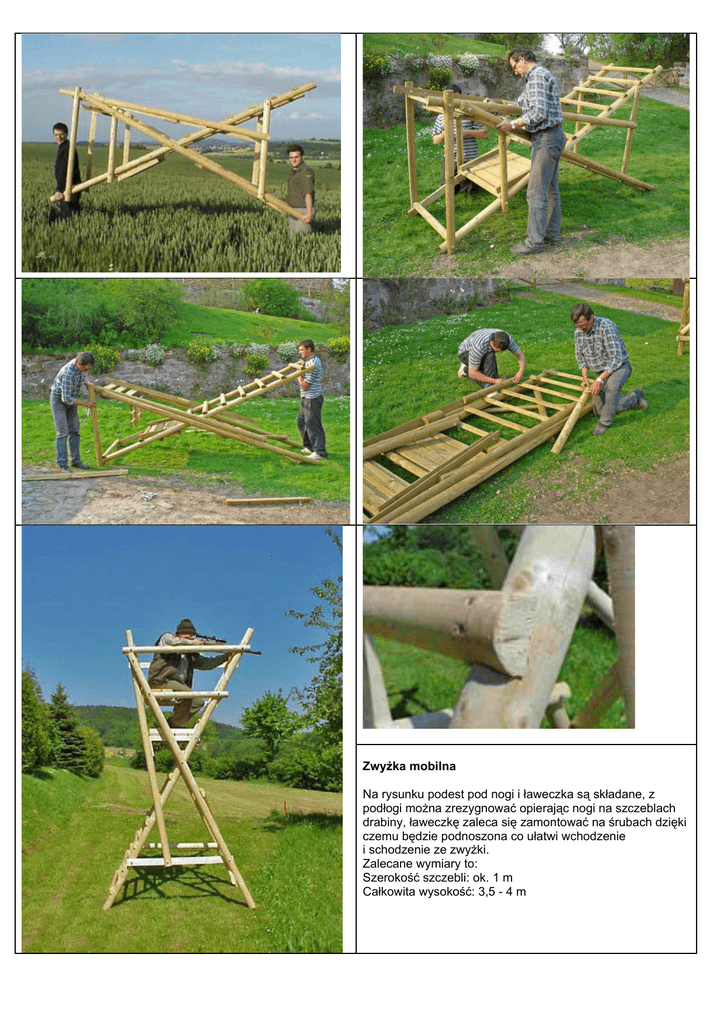 Zwyżka mobilna

Na rysunku podest pod nogi i ławeczka są składane, z podłogi można zrezygnować opierając nogi na szczeblach drabiny, ławeczkę zaleca się zamontować na śrubach dzięki czemu będzie podnoszona co ułatwi wchodzenie i schodzenie ze zwyżki.
Zalecane wymiary to:
Szerokość szczebli: ok. 1 m
Całkowita wysokość: 3,5 - 4 m