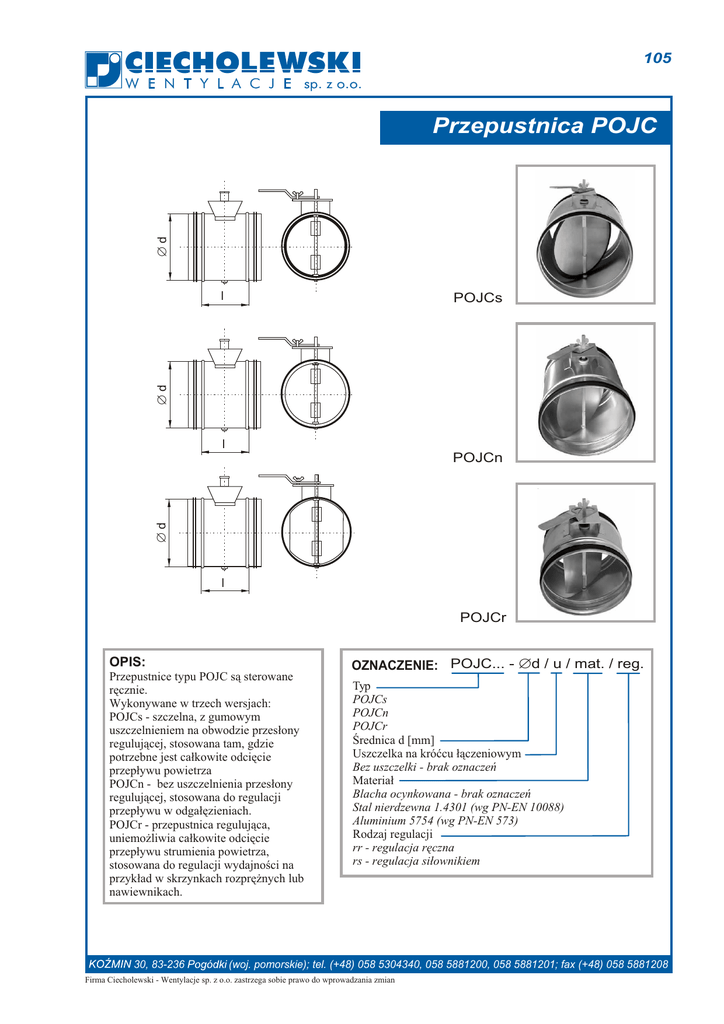 CIECHOLEWSKI
WENTYLACJE sp. z o.o.

105

Przepustnica POJC

$\varnothing$ d

l

POJCs

$\varnothing$ d

l

POJCn

$\varnothing$ d

l

POJCr

OPIS:
Przepustnice typu POJC są sterowane ręcznie.
Wykonywane w trzech wersjach:
POJCs - szczelna, z gumowym uszczelnieniem na obwodzie przesłony regulującej, stosowana tam, gdzie potrzebne jest całkowite odcięcie przepływu powietrza
POJCn - bez uszczelnienia przesłony regulującej, stosowana do regulacji przepływu w odgałęzieniach.
POJCr - przepustnica regulująca, uniemożliwia całkowite odcięcie przepływu strumienia powietrza, stosowana do regulacji wydajności na przykład w skrzynkach rozprężnych lub nawiewnikach.

OZNACZENIE: POJC... - $\varnothing$d / u / mat. / reg.
Typ
POJCs
POJCn
POJCr
Średnica d [mm]
Uszczelka na króćcu łączeniowym
Bez uszczelki - brak oznaczeń
Materiał
Blacha ocynkowana - brak oznaczeń
Stal nierdzewna 1.4301 (wg PN-EN 10088)
Aluminium 5754 (wg PN-EN 573)
Rodzaj regulacji
rr - regulacja ręczna
rs - regulacja siłownikiem

KOŹMIN 30, 83-236 Pogódki (woj. pomorskie); tel. (+48) 058 5304340, 058 5881200, 058 5881201; fax (+48) 058 5881208
Firma Ciecholewski - Wentylacje sp. z o.o. zastrzega sobie prawo do wprowadzania zmian