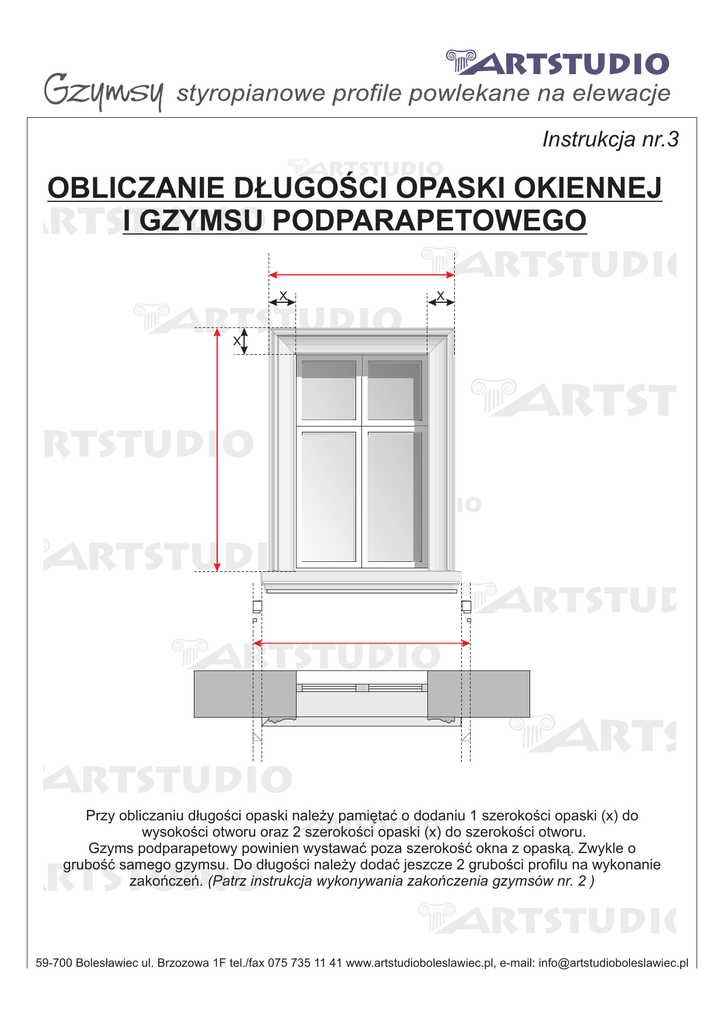 ARTSTUDIO

Gzymsy styropianowe profile powlekane na elewacje

Instrukcja nr.3

OBLICZANIE DŁUGOŚCI OPASKI OKIENNEJ I GZYMSU PODPARAPETOWEGO

X X

X

Przy obliczaniu długości opaski należy pamiętać o dodaniu 1 szerokości opaski (x) do wysokości otworu oraz 2 szerokości opaski (x) do szerokości otworu.
Gzyms podparapetowy powinien wystawać poza szerokość okna z opaską. Zwykle o grubość samego gzymsu. Do długości należy dodać jeszcze 2 grubości profilu na wykonanie zakończeń. (Patrz instrukcja wykonywania zakończenia gzymsów nr. 2 )

59-700 Bolesławiec ul. Brzozowa 1F tel./fax 075 735 11 41 www.artstudioboleslawiec.pl, e-mail: info@artstudioboleslawiec.pl